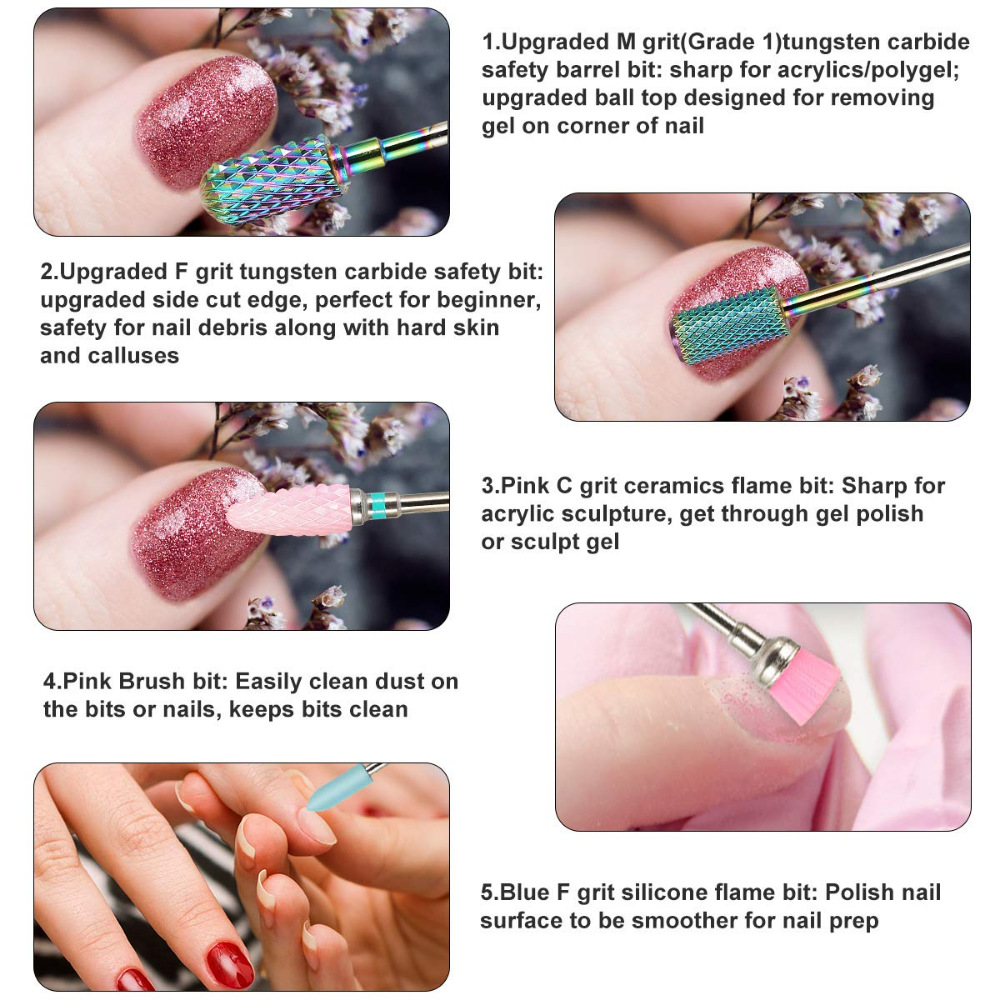 1.Upgraded M grit(Grade 1)tungsten carbide safety barrel bit: sharp for acrylics/polygel; upgraded ball top designed for removing gel on corner of nail

2.Upgraded F grit tungsten carbide safety bit: upgraded side cut edge, perfect for beginner, safety for nail debris along with hard skin and calluses

3.Pink C grit ceramics flame bit: Sharp for acrylic sculpture, get through gel polish or sculpt gel

4.Pink Brush bit: Easily clean dust on the bits or nails, keeps bits clean

5.Blue F grit silicone flame bit: Polish nail surface to be smoother for nail prep