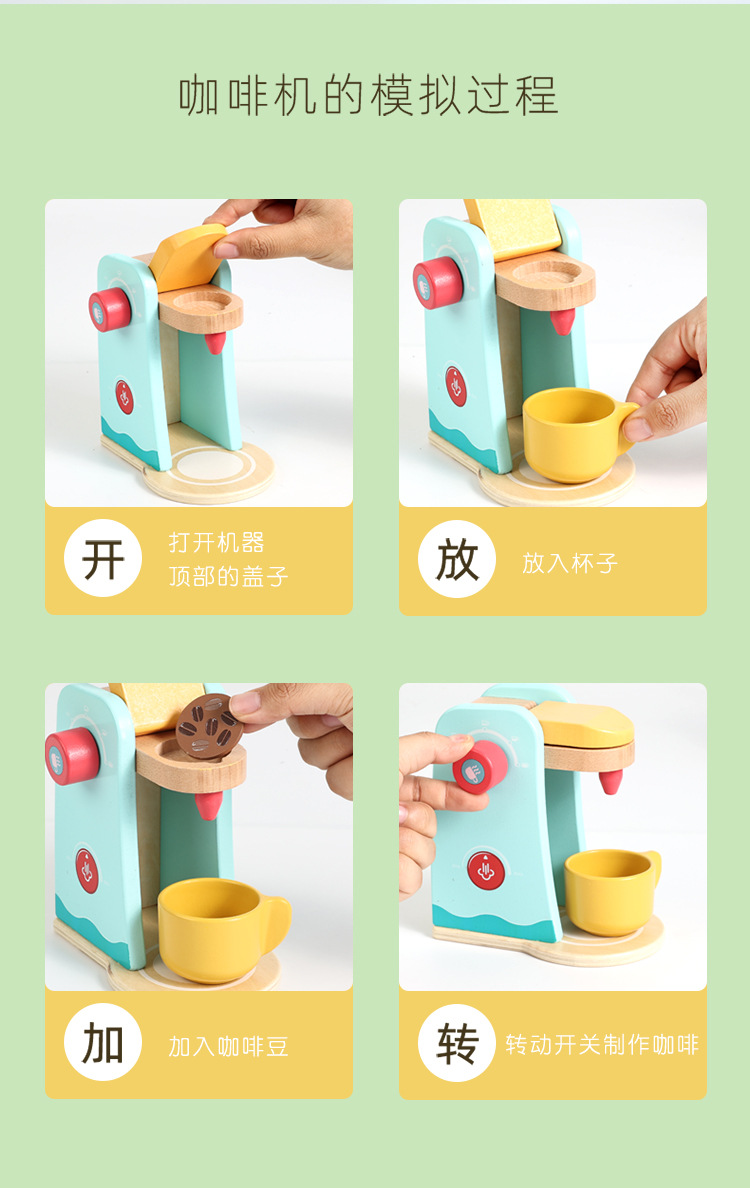 咖啡机的模拟过程

开 打开机器 顶部的盖子

放 放入杯子

加 加入咖啡豆

转 转动开关制作咖啡