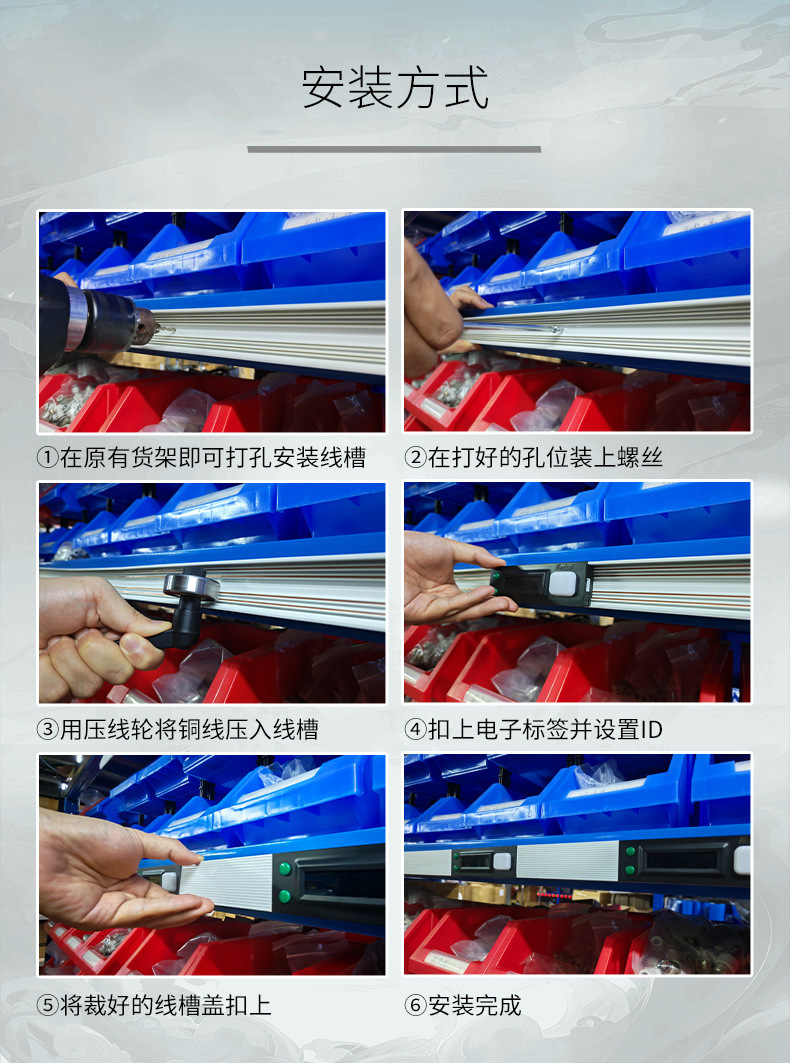 安装方式

①在原有货架即可打孔安装线槽

②在打好的孔位装上螺丝

③用压线轮将铜线压入线槽

④扣上电子标签并设置ID

⑤将裁好的线槽盖扣上

⑥安装完成