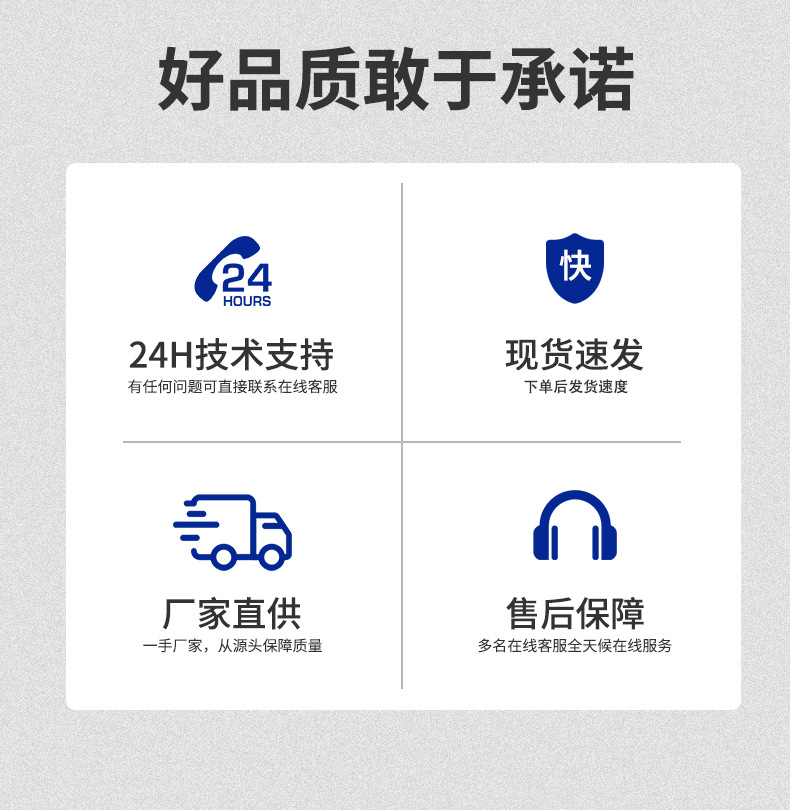 好品质敢于承诺

24
HOURS

24H技术支持
有任何问题可直接联系在线客服

快

现货速发
下单后发货速度

厂家直供
一手厂家，从源头保障质量

售后保障
多名在线客服全天候在线服务