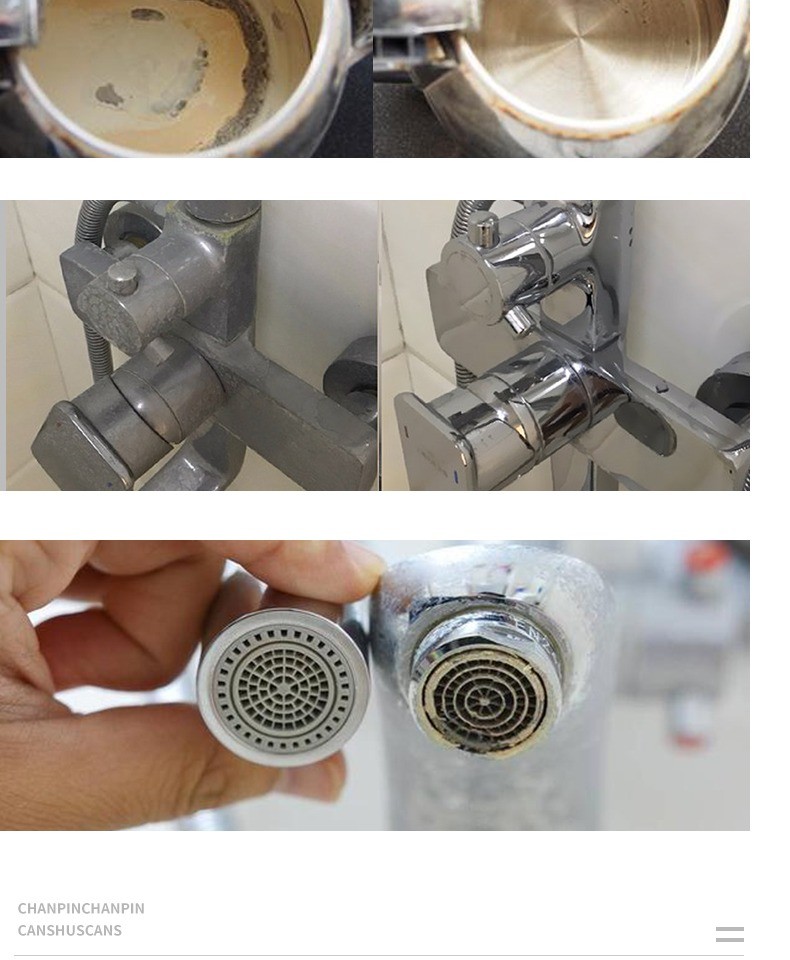 CHANPINCHANPIN
CANSHUSCANS