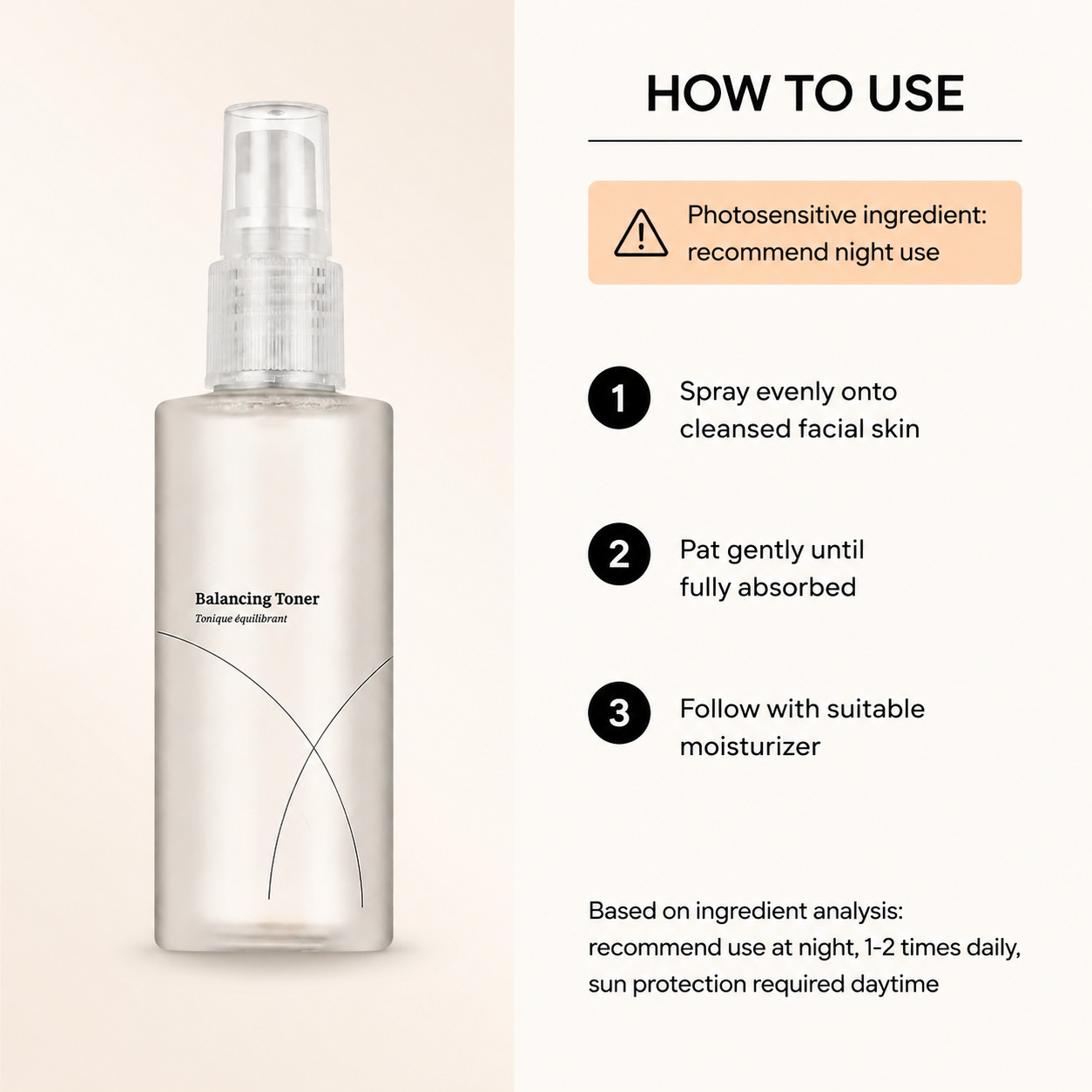 Balancing Toner
Tonique équilibrant

HOW TO USE

Photosensitive ingredient: recommend night use

1 Spray evenly onto cleansed facial skin

2 Pat gently until fully absorbed

3 Follow with suitable moisturizer

Based on ingredient analysis: recommend use at night, 1-2 times daily, sun protection required daytime