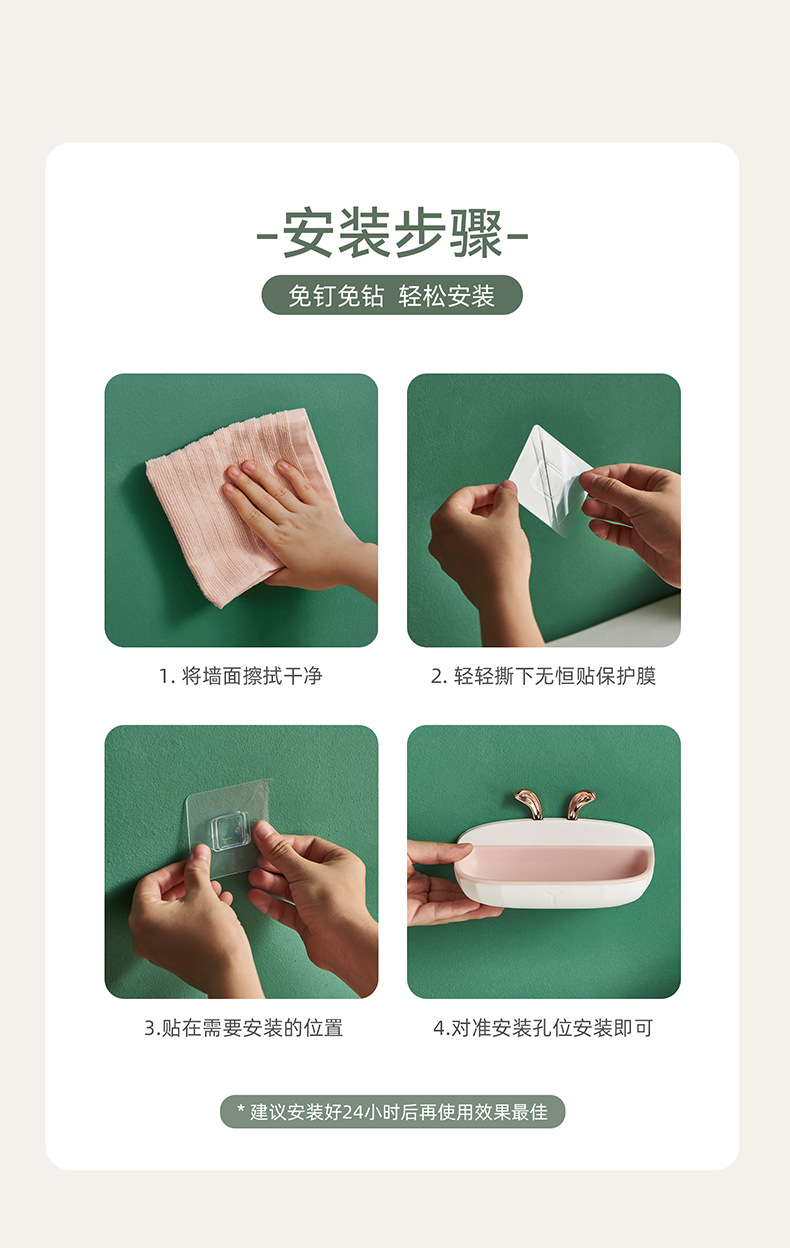 -安装步骤-

免钉免钻 轻松安装

1. 将墙面擦拭干净

2. 轻轻撕下无恒贴保护膜

3.贴在需要安装的位置

4.对准安装孔位安装即可

* 建议安装好24小时后再使用效果最佳