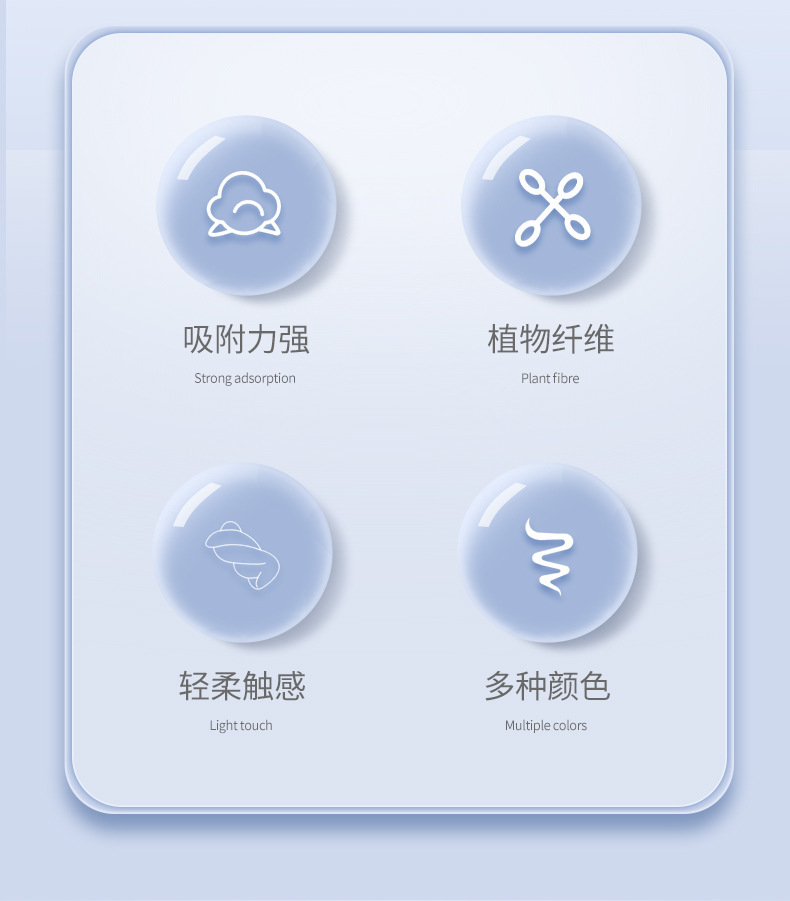 吸附力强
Strong adsorption

植物纤维
Plant fibre

轻柔触感
Light touch

多种颜色
Multiple colors