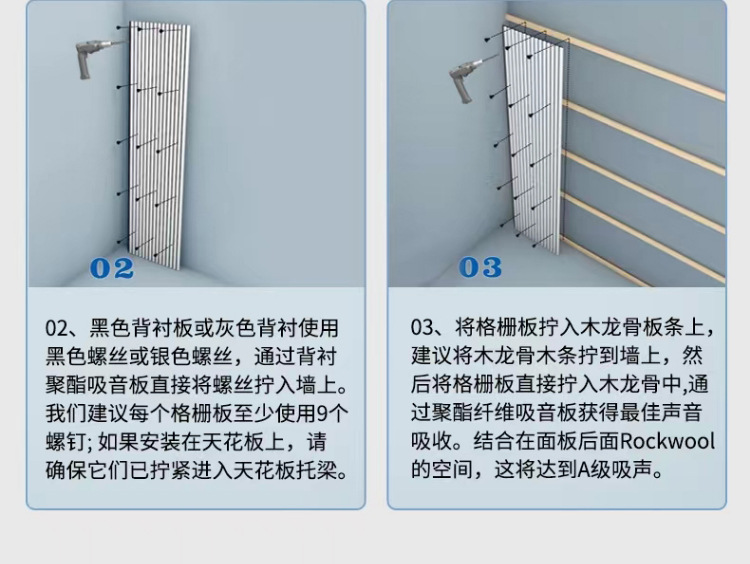 02

02、黑色背衬板或灰色背衬使用黑色螺丝或银色螺丝，通过背衬聚酯吸音板直接将螺丝拧入墙上。我们建议每个格栅板至少使用9个螺钉; 如果安装在天花板上，请确保它们已拧紧进入天花板托梁。

03

03、将格栅板拧入木龙骨板条上，建议将木龙骨木条拧到墙上，然后将格栅板直接拧入木龙骨中,通过聚酯纤维吸音板获得最佳声音吸收。结合在面板后面Rockwool的空间，这将达到A级吸声。