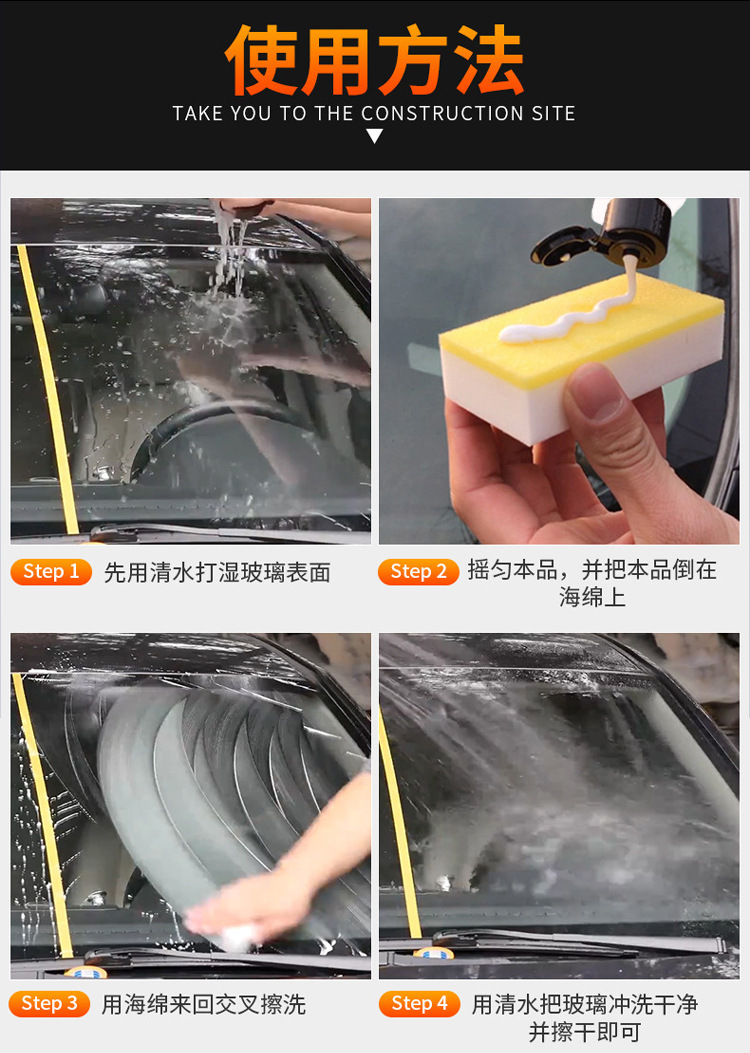 使用方法
TAKE YOU TO THE CONSTRUCTION SITE

Step 1 先用清水打湿玻璃表面

Step 2 摇匀本品，并把本品倒在海绵上

Step 3 用海绵来回交叉擦洗

Step 4 用清水把玻璃冲洗干净并擦干即可