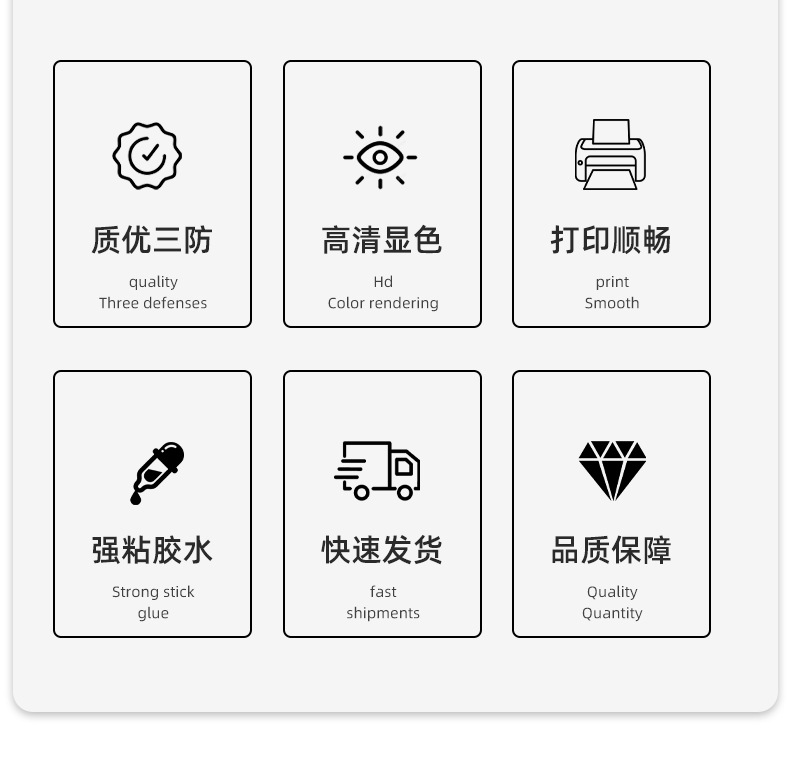 质优三防

quality
Three defenses

高清显色

Hd
Color rendering

打印顺畅

print
Smooth

强粘胶水

Strong stick
glue

快速发货

fast
shipments

品质保障

Quality
Quantity