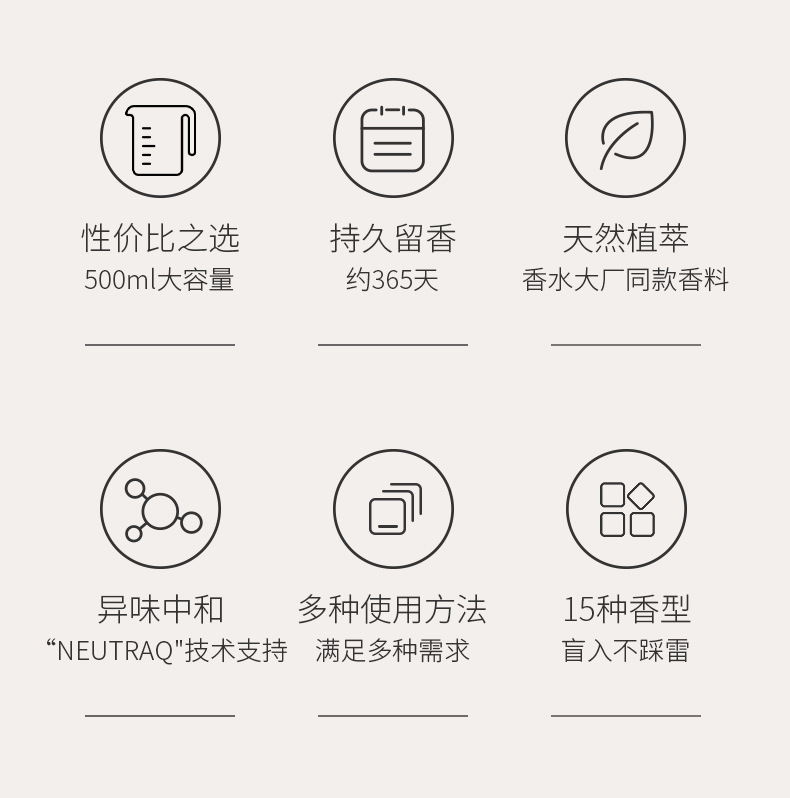 性价比之选
500ml大容量

持久留香
约365天

天然植萃
香水大厂同款香料

异味中和
“NEUTRAQ”技术支持

多种使用方法
满足多种需求

15种香型
盲入不踩雷