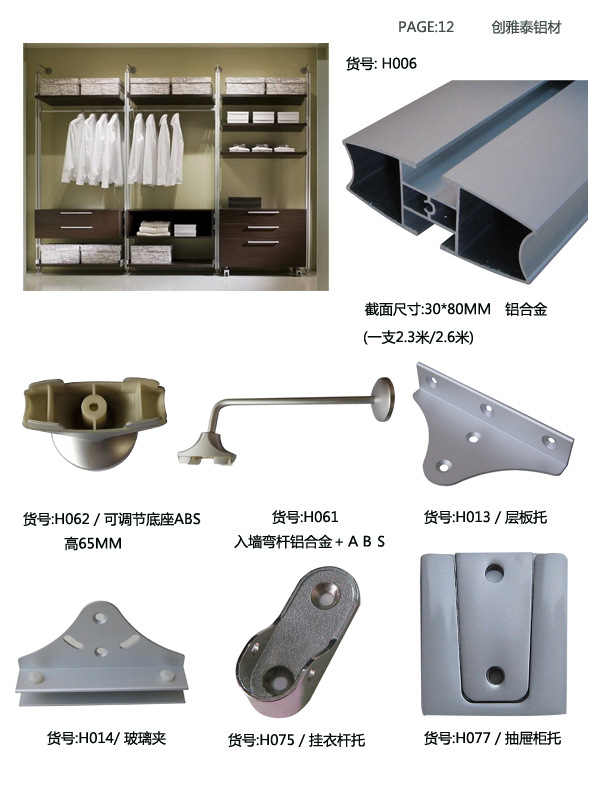 PAGE:12 创雅泰铝材

货号: H006

截面尺寸:30*80MM 铝合金
(一支2.3米/2.6米)

货号:H062 / 可调节底座ABS
高65MM

货号:H061
入墙弯杆铝合金 + A B S

货号:H013 / 层板托

货号:H014/ 玻璃夹

货号:H075 / 挂衣杆托

货号:H077 / 抽屉柜托