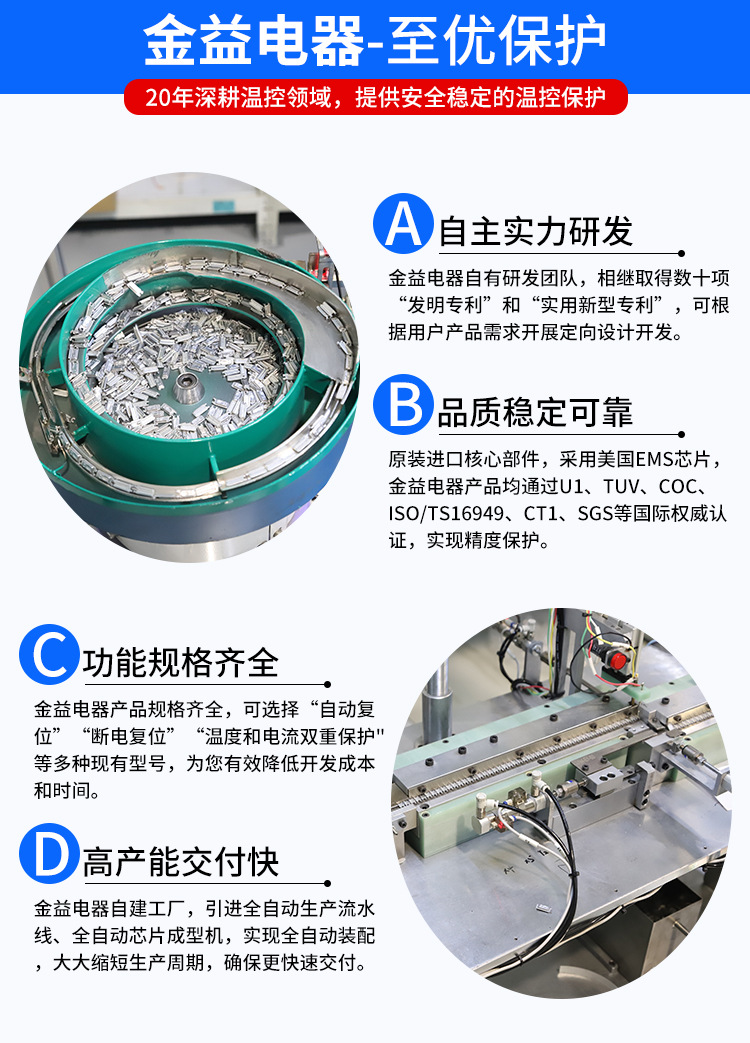 金益电器-至优保护

20年深耕温控领域，提供安全稳定的温控保护

A 自主实力研发

金益电器自有研发团队，相继取得数十项“发明专利”和“实用新型专利”，可根据用户产品需求开展定向设计开发。

B 品质稳定可靠

原装进口核心部件，采用美国EMS芯片，金益电器产品均通过U1、TUV、COC、ISO/TS16949、CT1、SGS等国际权威认证，实现精度保护。

C 功能规格齐全

金益电器产品规格齐全，可选择“自动复位”“断电复位”“温度和电流双重保护"等多种现有型号，为您有效降低开发成本和时间。

D 高产能交付快

金益电器自建工厂，引进全自动生产流水线、全自动芯片成型机，实现全自动装配，大大缩短生产周期，确保更快速交付。