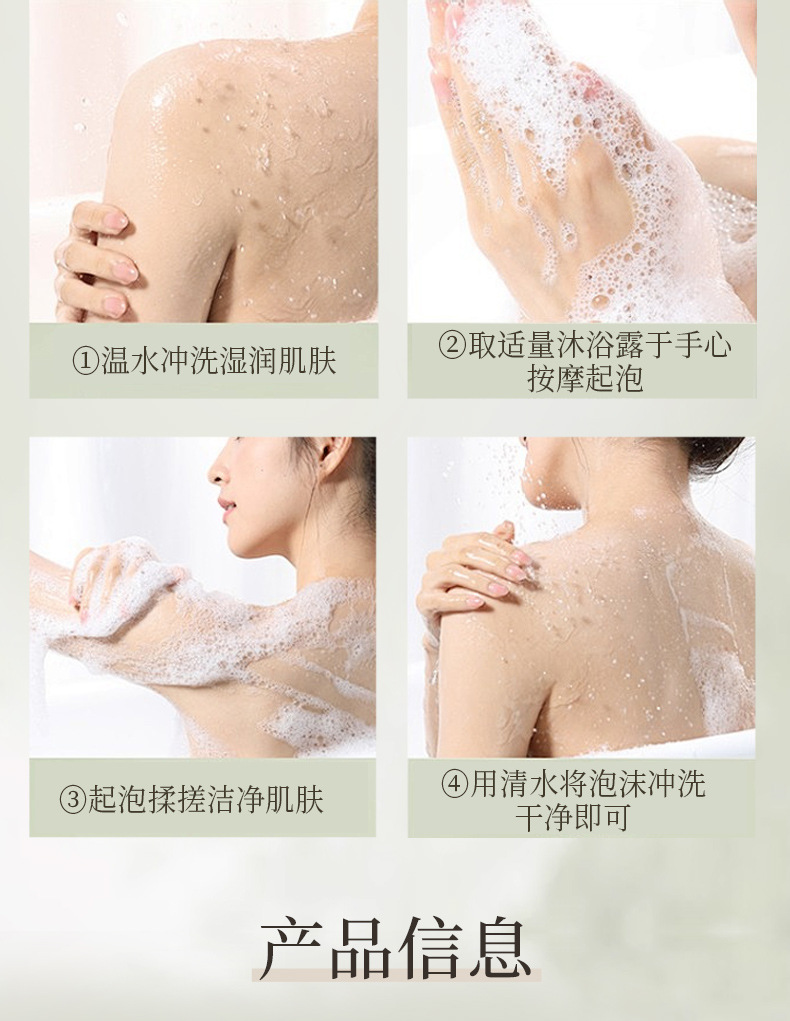 ①温水冲洗湿润肌肤

②取适量沐浴露于手心按摩起泡

③起泡揉搓洁净肌肤

④用清水将泡沫冲洗干净即可

产品信息