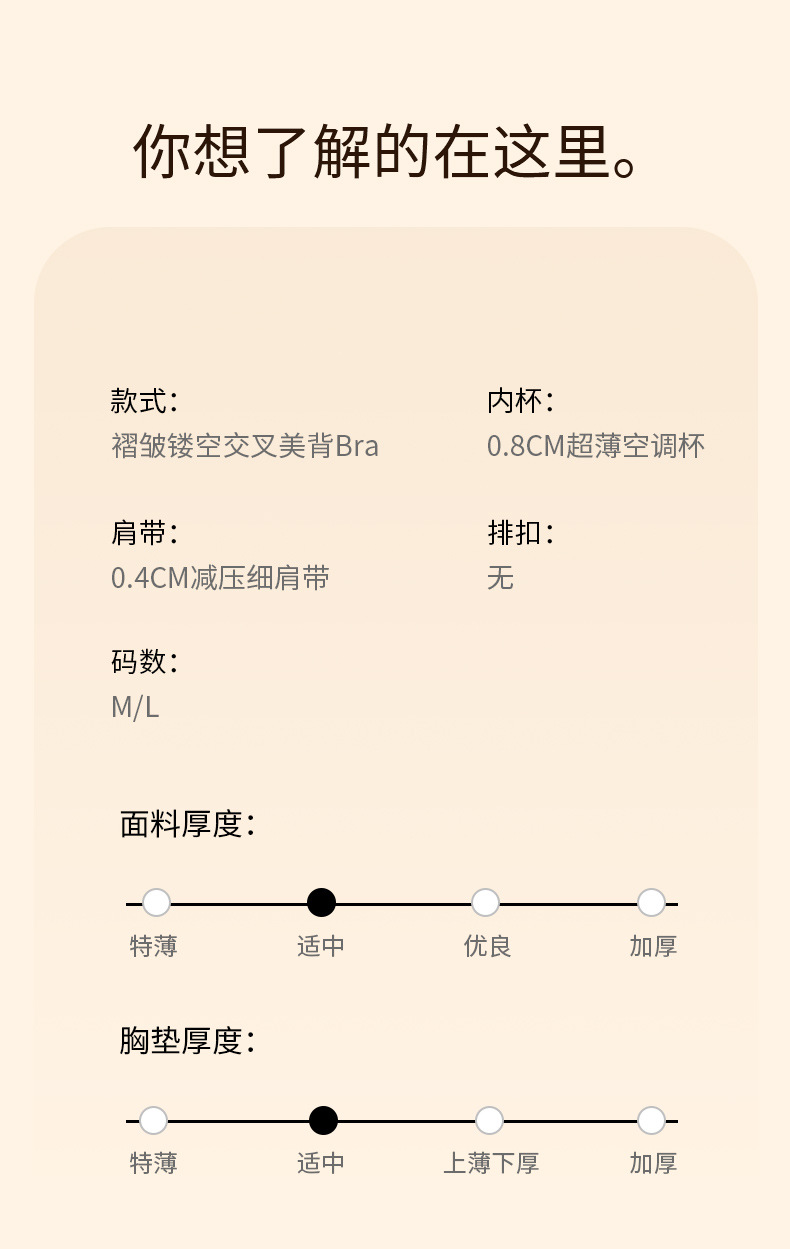 你想了解的在这里。

款式：
褶皱镂空交叉美背Bra

肩带：
0.4CM减压细肩带

码数：
M/L

内杯：
0.8CM超薄空调杯

排扣：
无

面料厚度：

特薄 适中 优良 加厚

胸垫厚度：

特薄 适中 上薄下厚 加厚