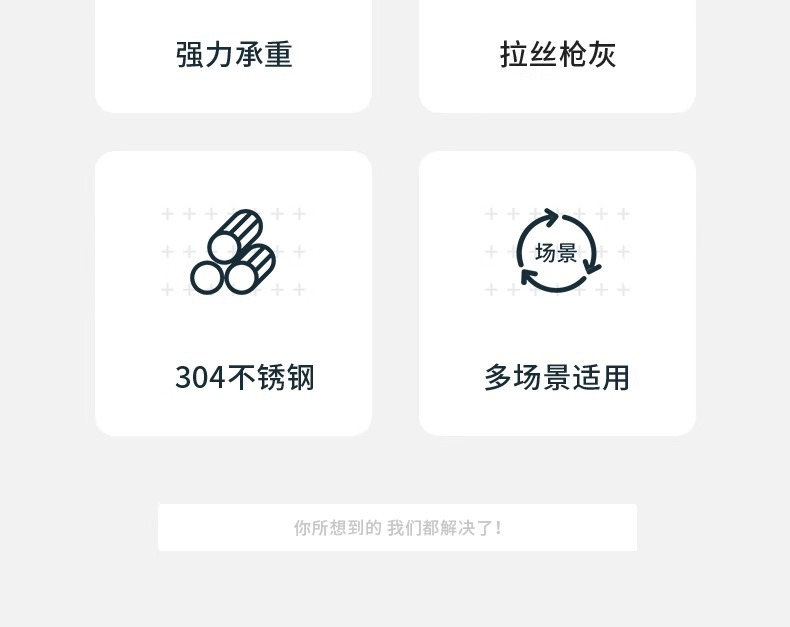 强力承重

拉丝枪灰

304不锈钢

场景

多场景适用

你所想到的 我们都解决了!