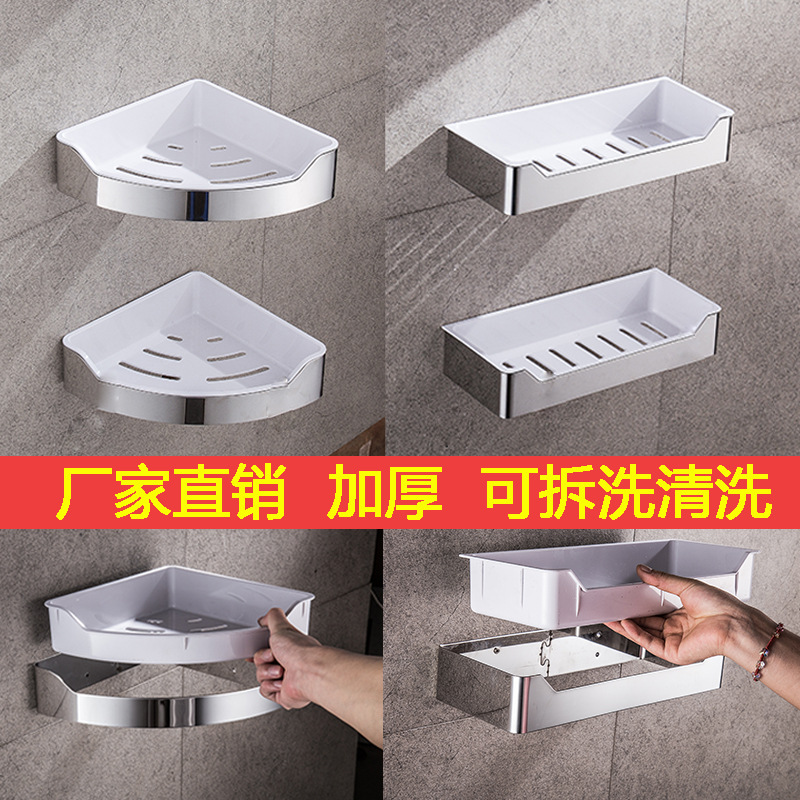 厂家直销 加厚 可拆洗清洗