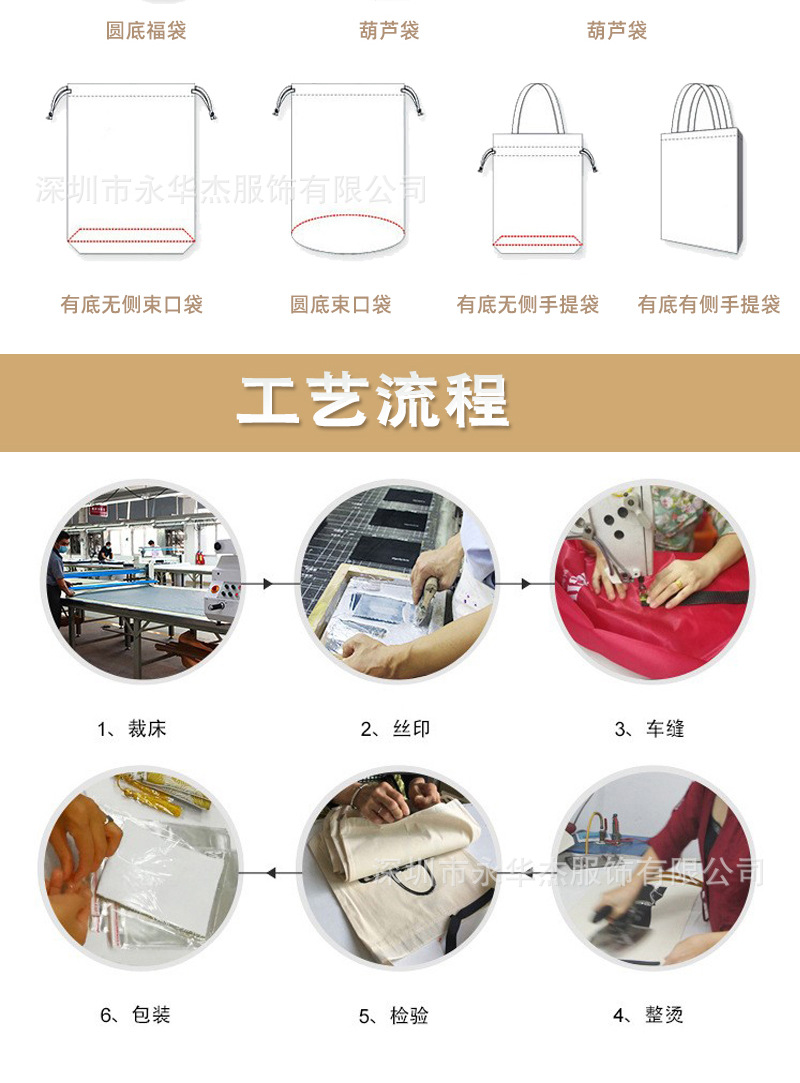 圆底福袋　葫芦袋　葫芦袋

深圳市永华杰服饰有限公司

有底无侧束口袋　圆底束口袋　有底无侧手提袋　有底有侧手提袋

工艺流程

1、裁床　2、丝印　3、车缝

深圳市永华杰服饰有限公司

6、包装　5、检验　4、整烫