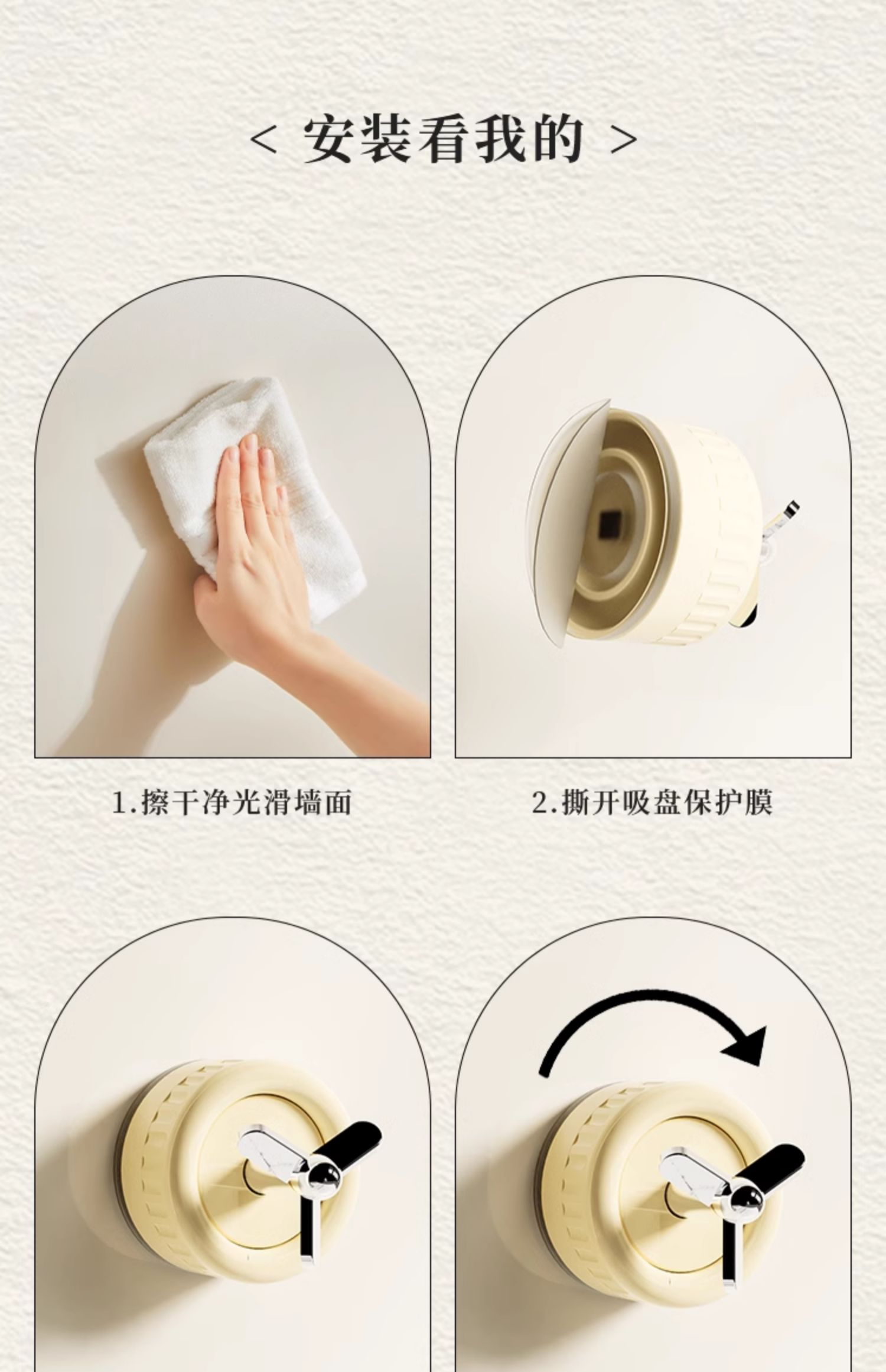 < 安装看我的 >

1.擦干净光滑墙面

2.撕开吸盘保护膜