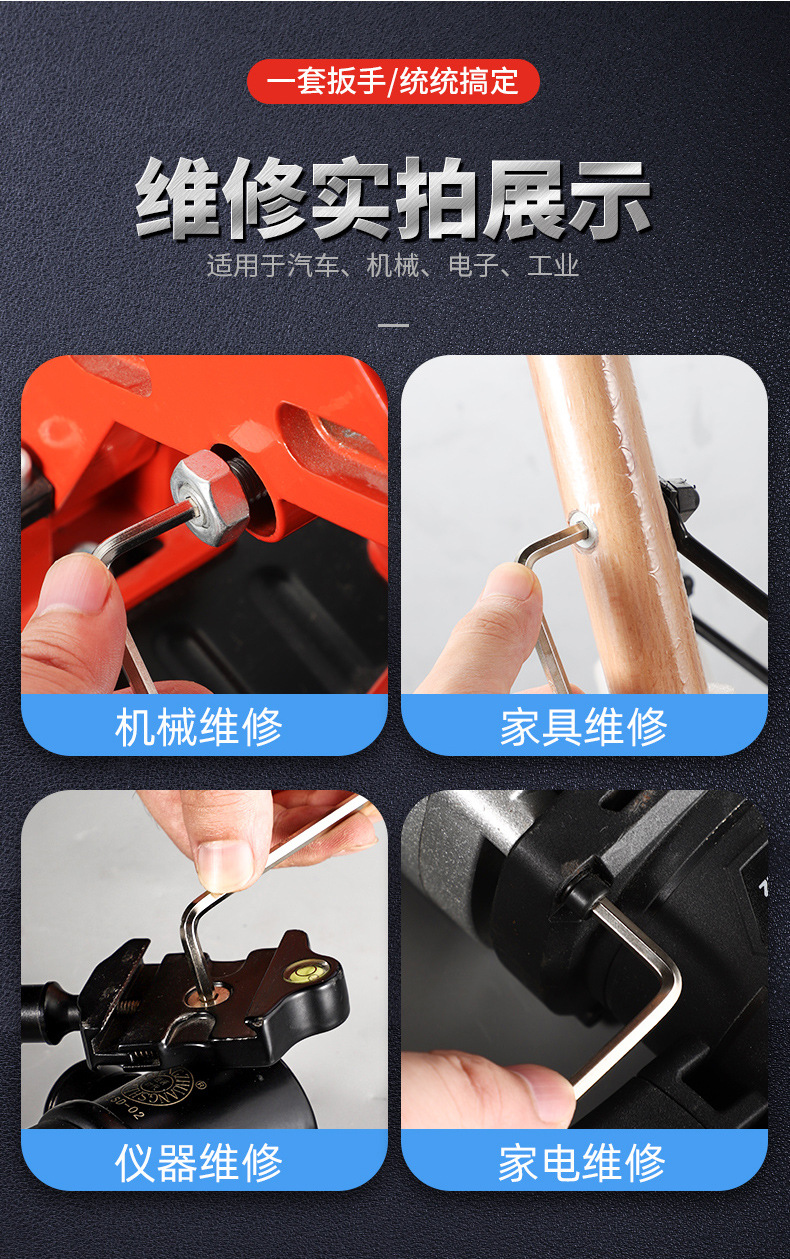 一套扳手/统统搞定

维修实拍展示

适用于汽车、机械、电子、工业

机械维修

家具维修

仪器维修

家电维修