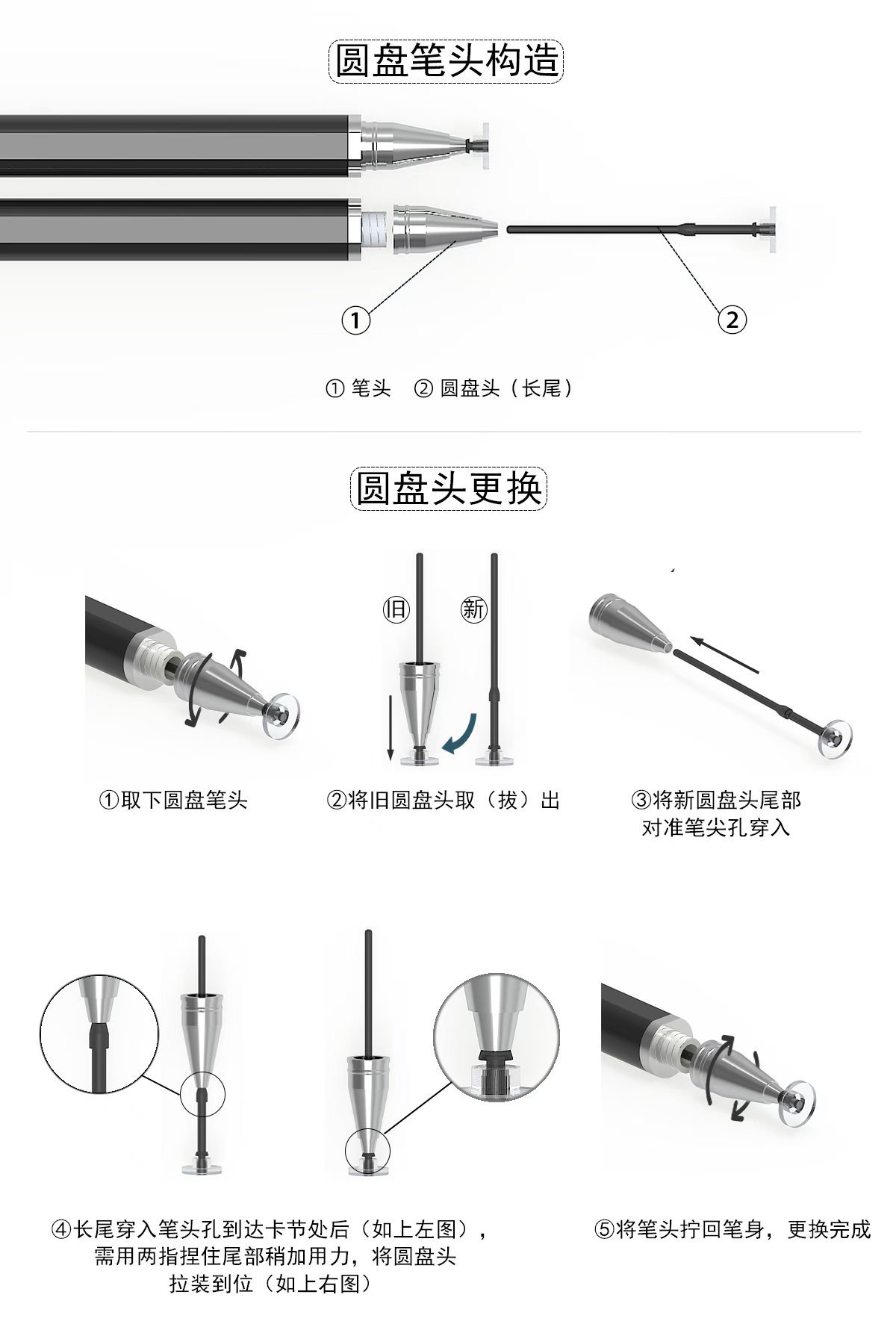 圆盘笔头构造

①

②

① 笔头　② 圆盘头（长尾）

圆盘头更换

旧

新

①取下圆盘笔头

②将旧圆盘头取（拔）出

③将新圆盘头尾部对准笔尖孔穿入

④长尾穿入笔头孔到达卡节处后（如上左图），需用两指捏住尾部稍加用力，将圆盘头拉装到位（如上右图）

⑤将笔头拧回笔身，更换完成