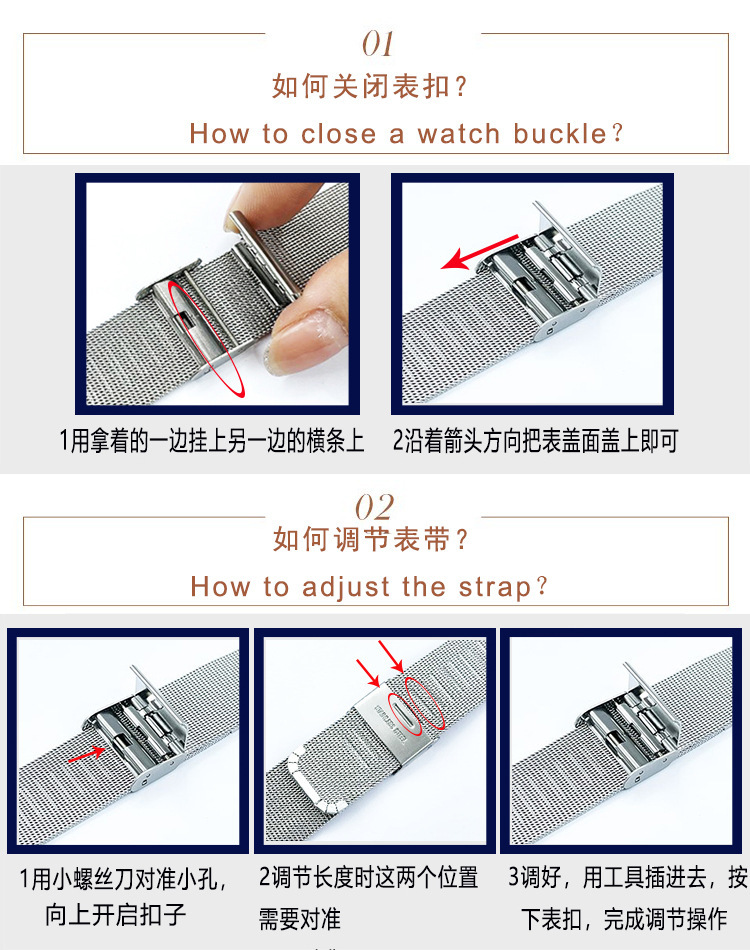 01
如何关闭表扣？
How to close a watch buckle?

1用拿着的一边挂上另一边的横条上

2沿着箭头方向把表盖面盖上即可

02
如何调节表带？
How to adjust the strap?

1用小螺丝刀对准小孔，向上开启扣子

2调节长度时这两个位置需要对准

3调好，用工具插进去，按下表扣，完成调节操作