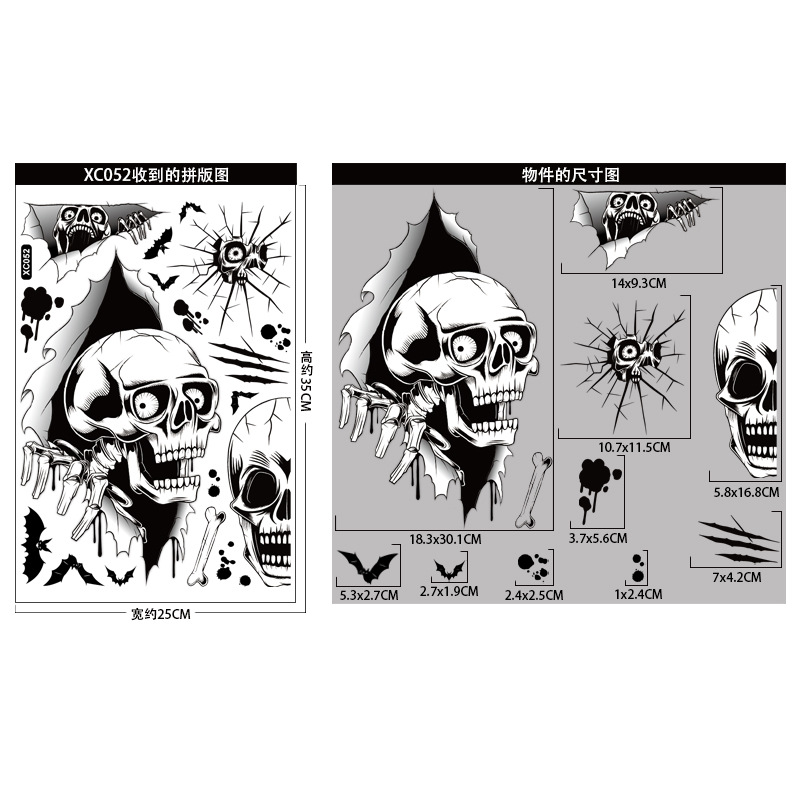 XC052收到的拼版图

XC052

高约35CM

宽约25CM

物件的尺寸图

14x9.3CM

10.7x11.5CM

5.8x16.8CM

18.3x30.1CM

3.7x5.6CM

7x4.2CM

5.3x2.7CM

2.7x1.9CM

2.4x2.5CM

1x2.4CM