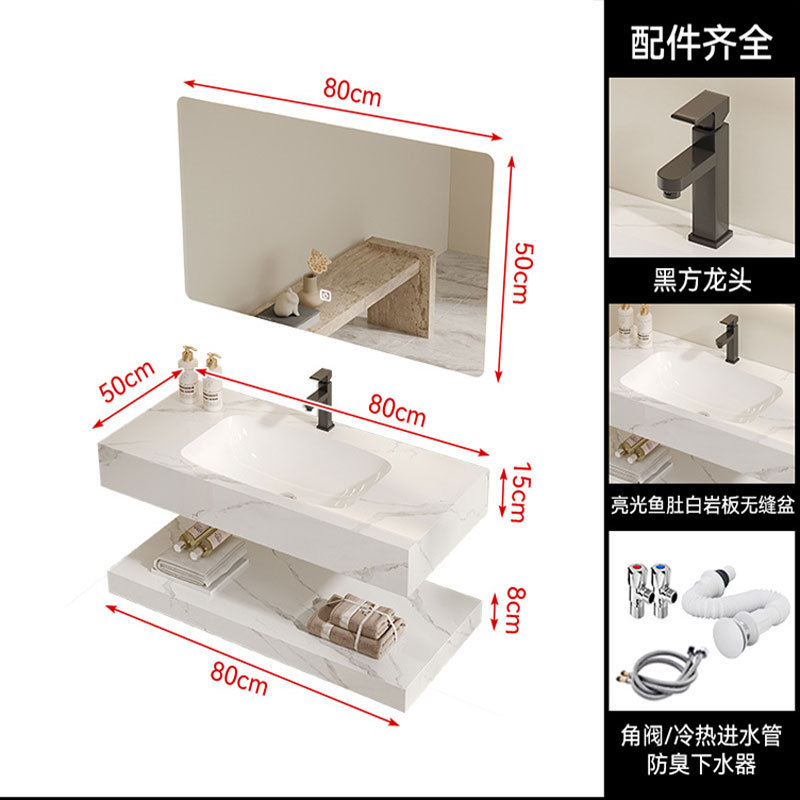 80cm

50cm

50cm

80cm

15cm

8cm

80cm

配件齐全

黑方龙头

亮光鱼肚白岩板无缝盆

角阀/冷热进水管
防臭下水器