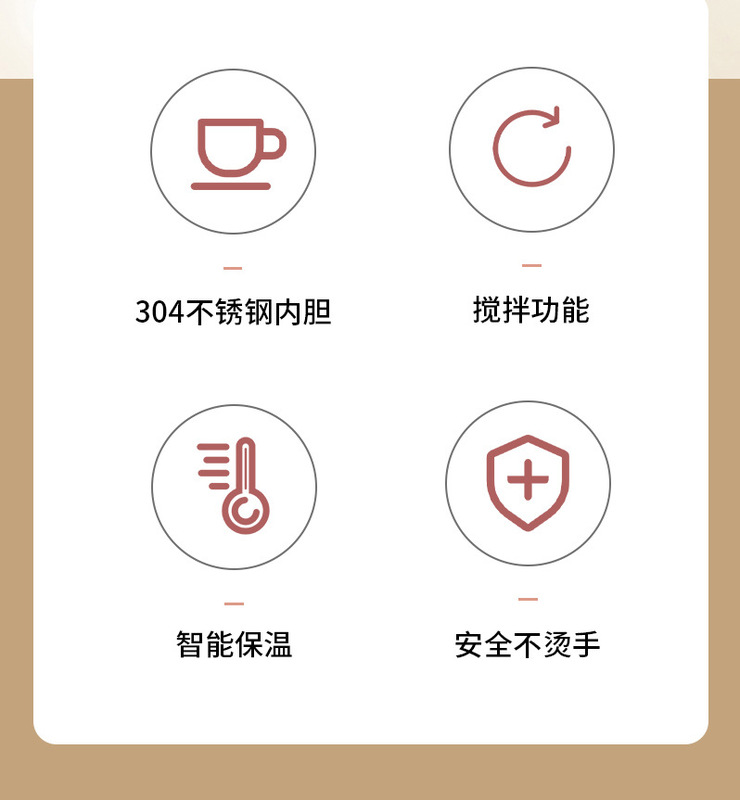 304不锈钢内胆

搅拌功能

智能保温

安全不烫手