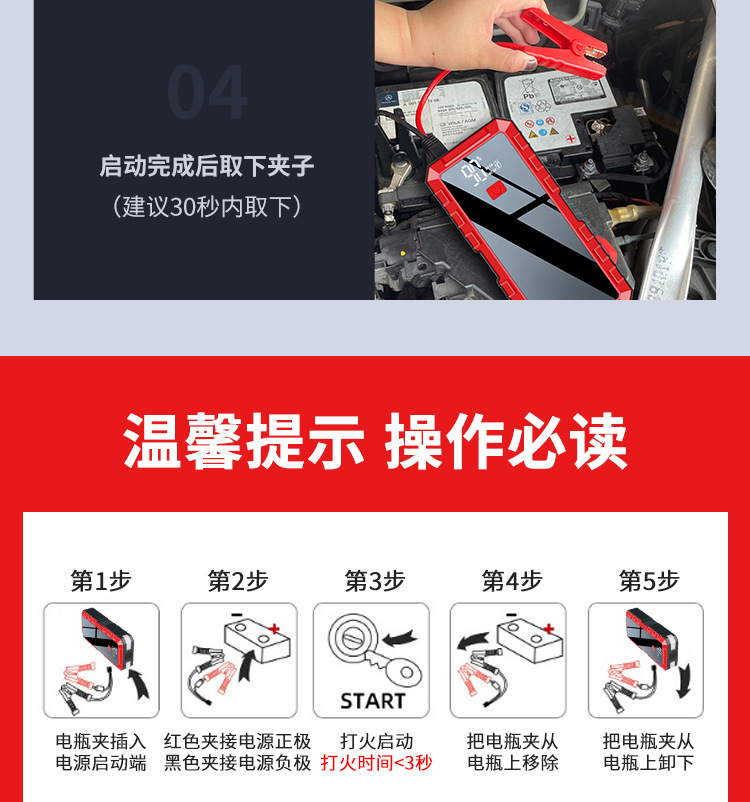 04

启动完成后取下夹子
（建议30秒内取下）

温馨提示 操作必读

第1步
电瓶夹插入电源启动端

第2步
红色夹接电源正极
黑色夹接电源负极

第3步
START
打火启动
打火时间<3秒

第4步
把电瓶夹从电瓶上移除

第5步
把电瓶夹从电瓶上卸下