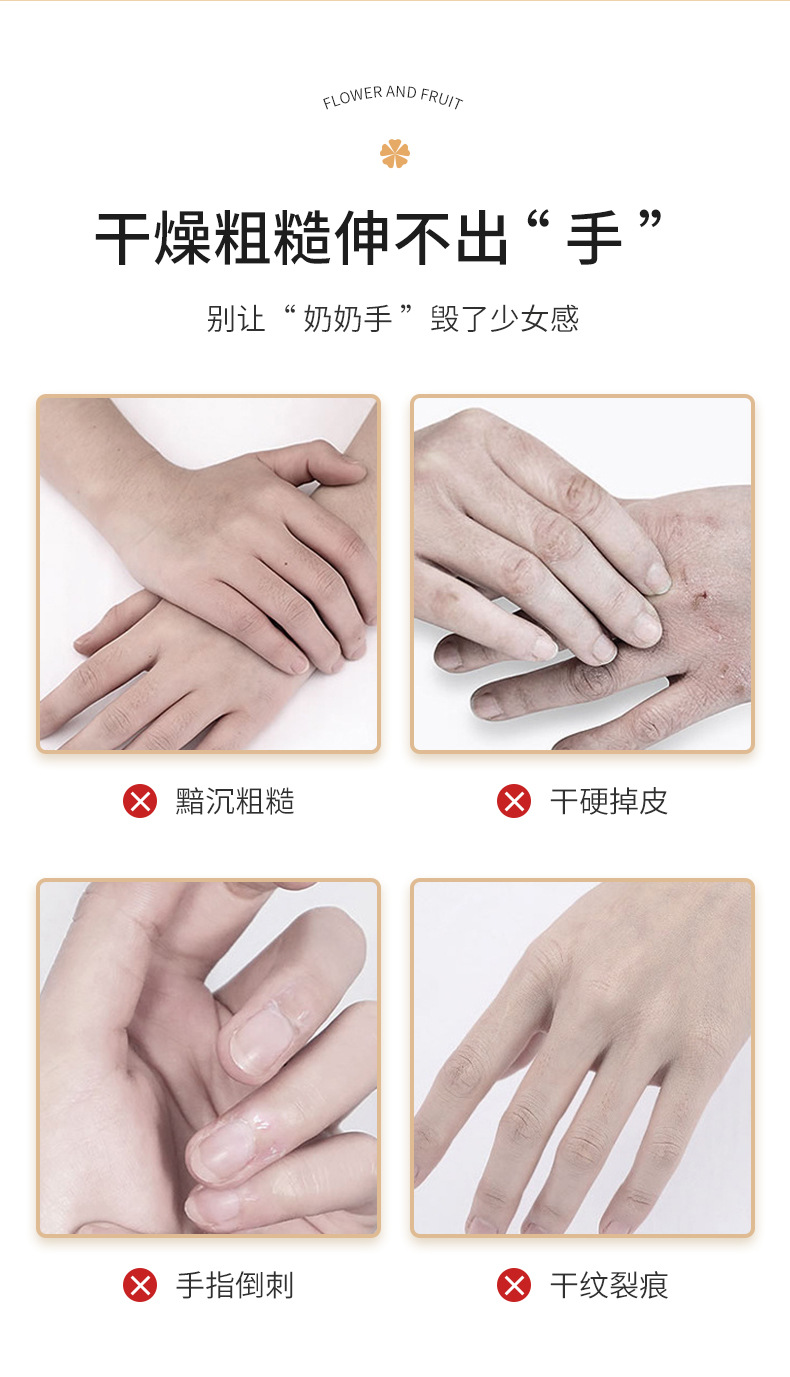 FLOWER AND FRUIT

干燥粗糙伸不出“手”

别让“奶奶手”毁了少女感

黯沉粗糙

干硬掉皮

手指倒刺

干纹裂痕