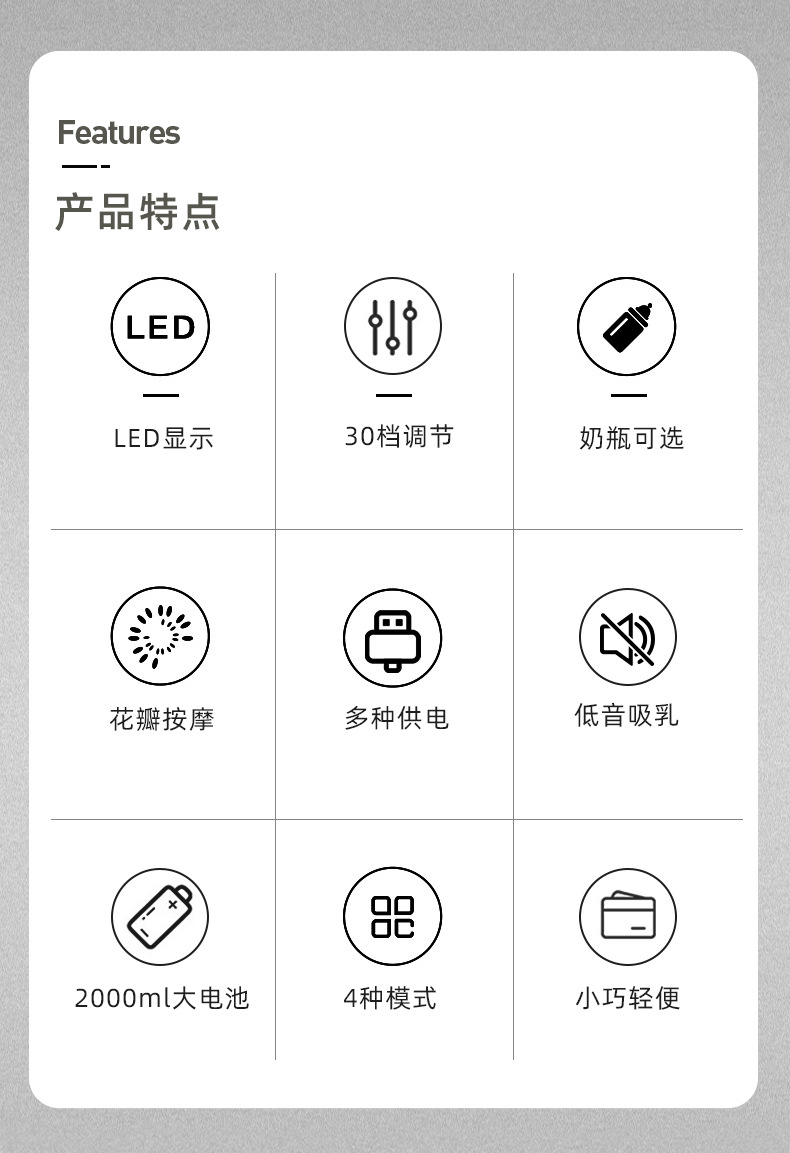 Features

产品特点

LED

LED显示

30档调节

奶瓶可选

花瓣按摩

多种供电

低音吸乳

2000ml大电池

4种模式

小巧轻便