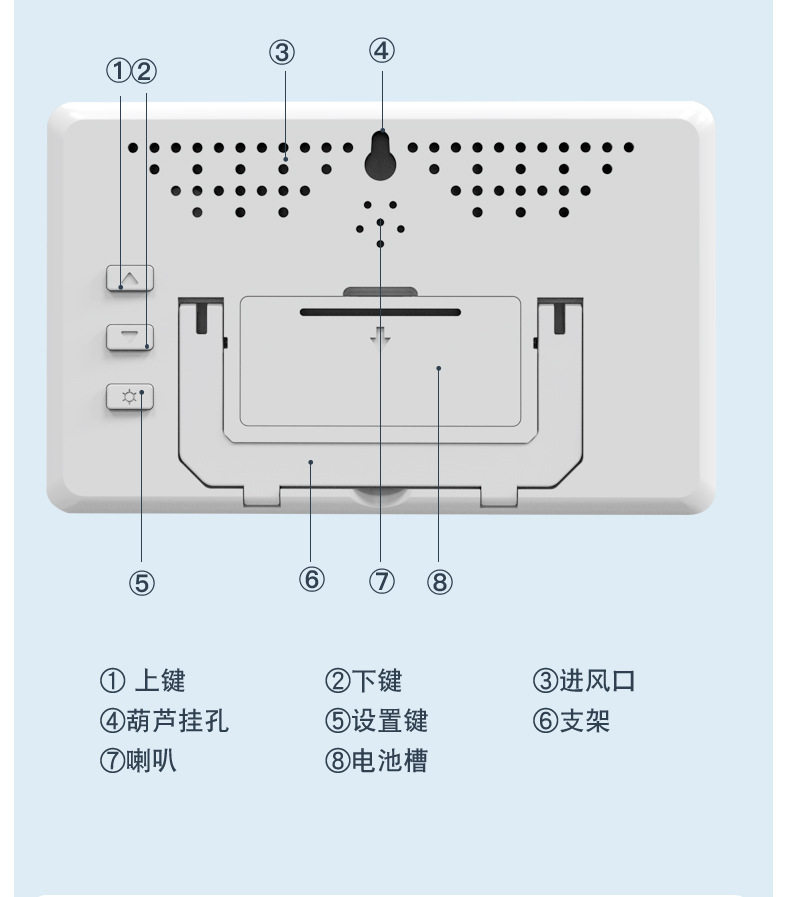 ①②

③

④

⑤

⑥

⑦

⑧

① 上键 ②下键 ③进风口
④葫芦挂孔 ⑤设置键 ⑥支架
⑦喇叭 ⑧电池槽