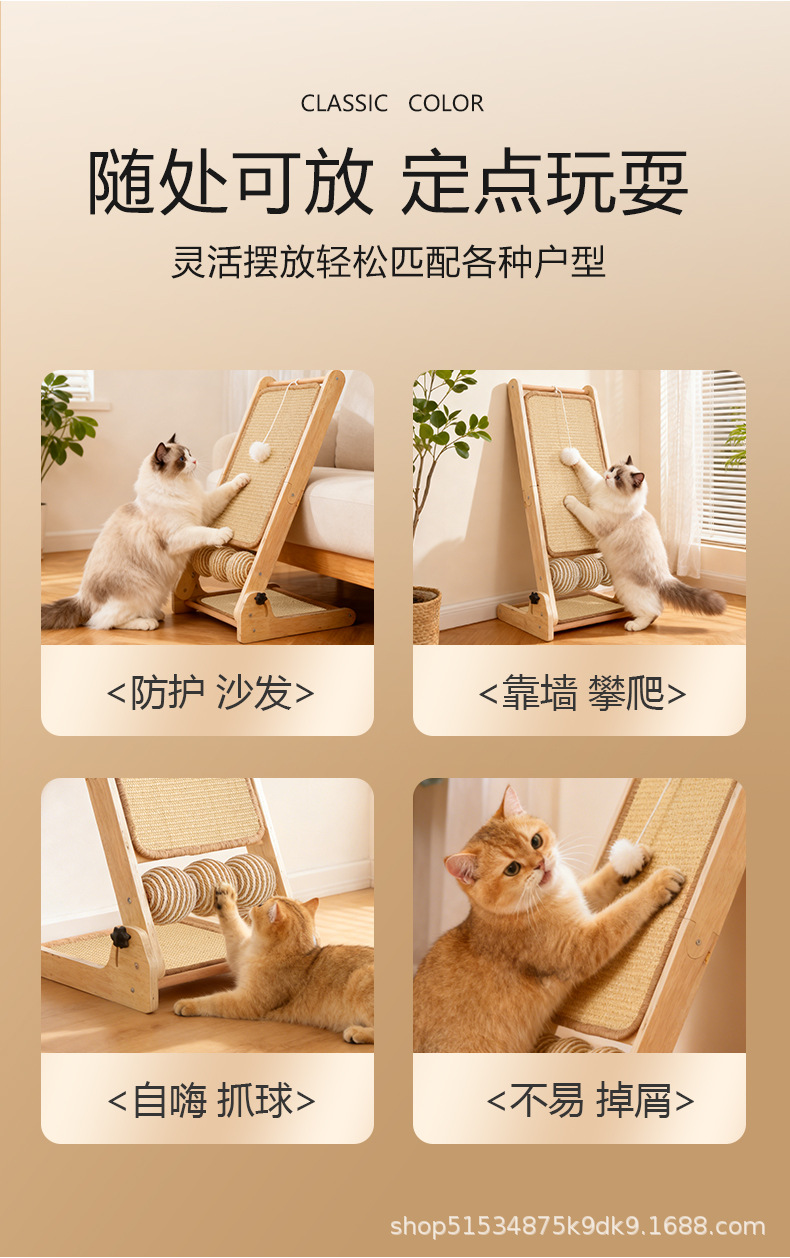 CLASSIC COLOR

随处可放 定点玩耍

灵活摆放轻松匹配各种户型

<防护 沙发>

<靠墙 攀爬>

<自嗨 抓球>

<不易 掉屑>

shop51534875k9dk9.1688.com