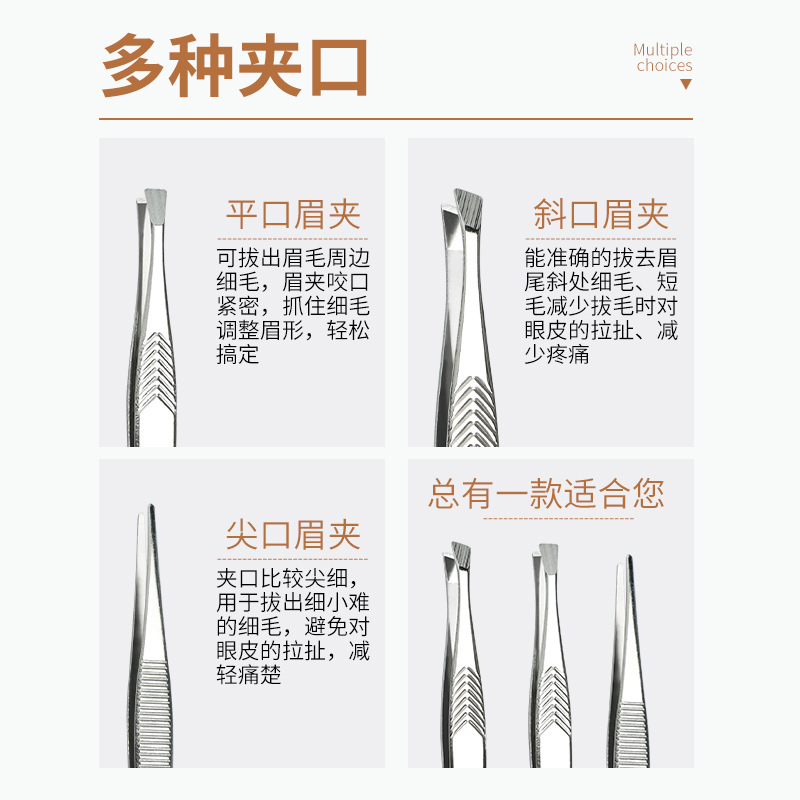 多种夹口

Multiple choices

平口眉夹

可拔出眉毛周边细毛，眉夹咬口紧密，抓住细毛调整眉形，轻松搞定

斜口眉夹

能准确的拔去眉尾斜处细毛、短毛减少拔毛时对眼皮的拉扯、减少疼痛

尖口眉夹

夹口比较尖细，用于拔出细小难的细毛，避免对眼皮的拉扯，减轻痛楚

总有一款适合您