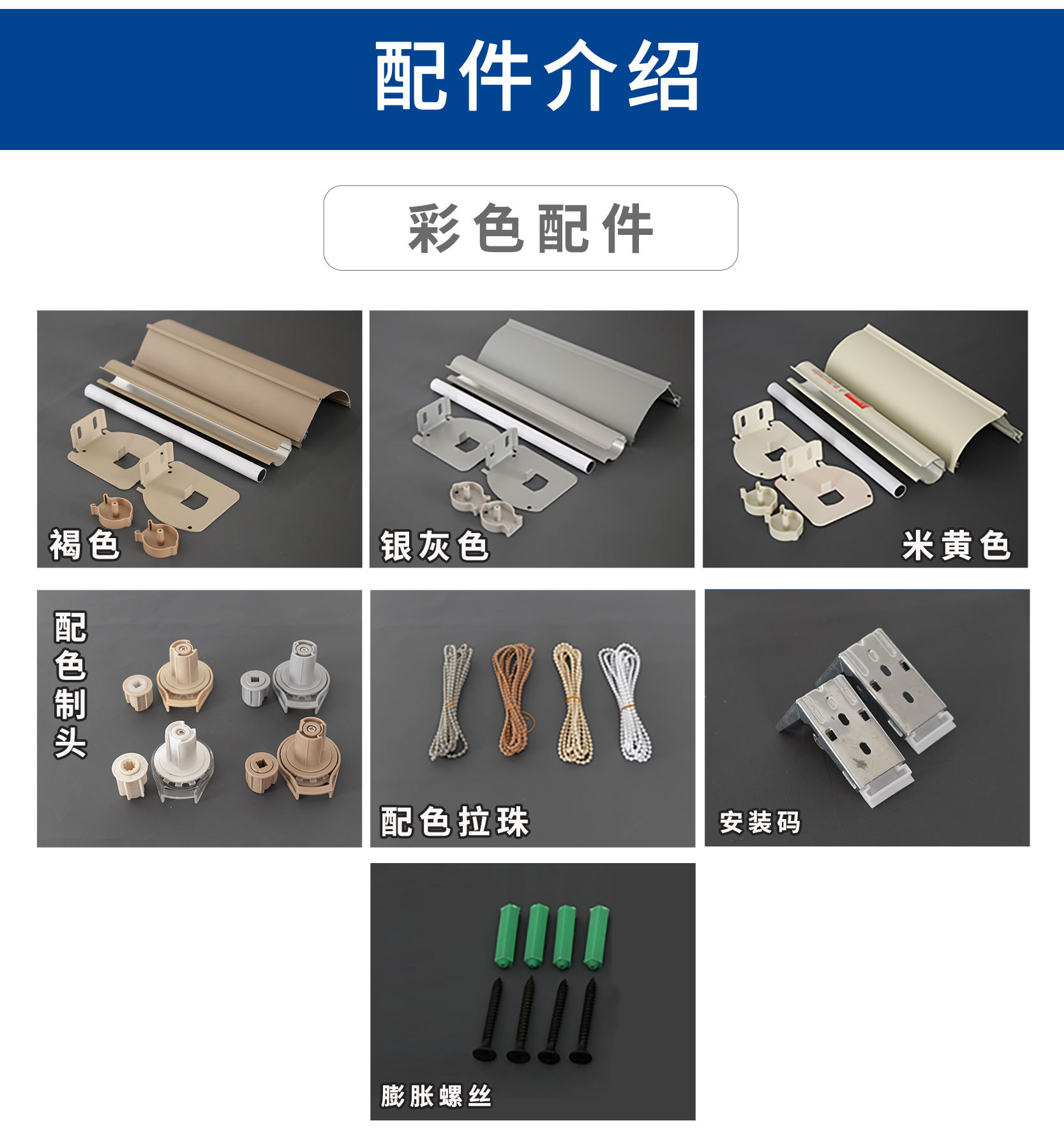 配件介绍

彩色配件

褐色

银灰色

米黄色

配色制头

配色拉珠

安装码

膨胀螺丝