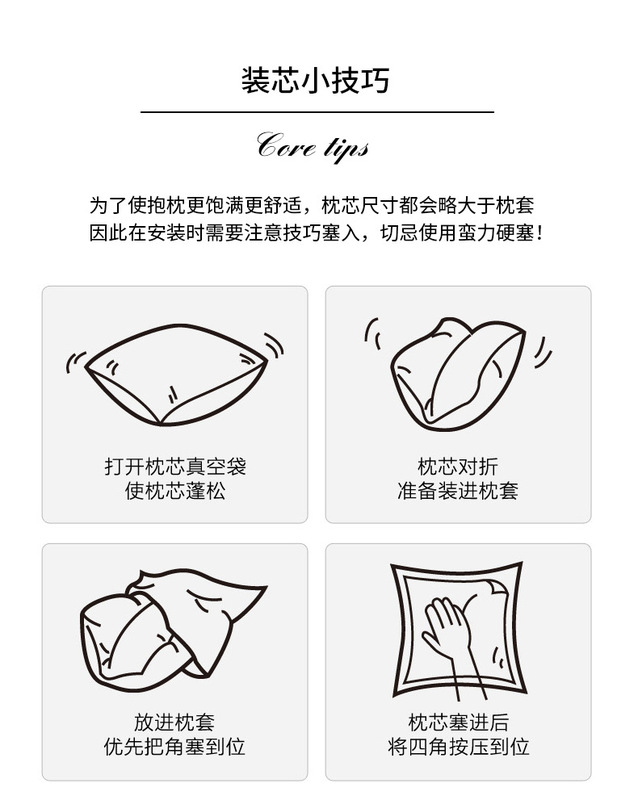 装芯小技巧

Core tips

为了使抱枕更饱满更舒适，枕芯尺寸都会略大于枕套
因此在安装时需要注意技巧塞入，切忌使用蛮力硬塞！

打开枕芯真空袋
使枕芯蓬松

枕芯对折
准备装进枕套

放进枕套
优先把角塞到位

枕芯塞进后
将四角按压到位