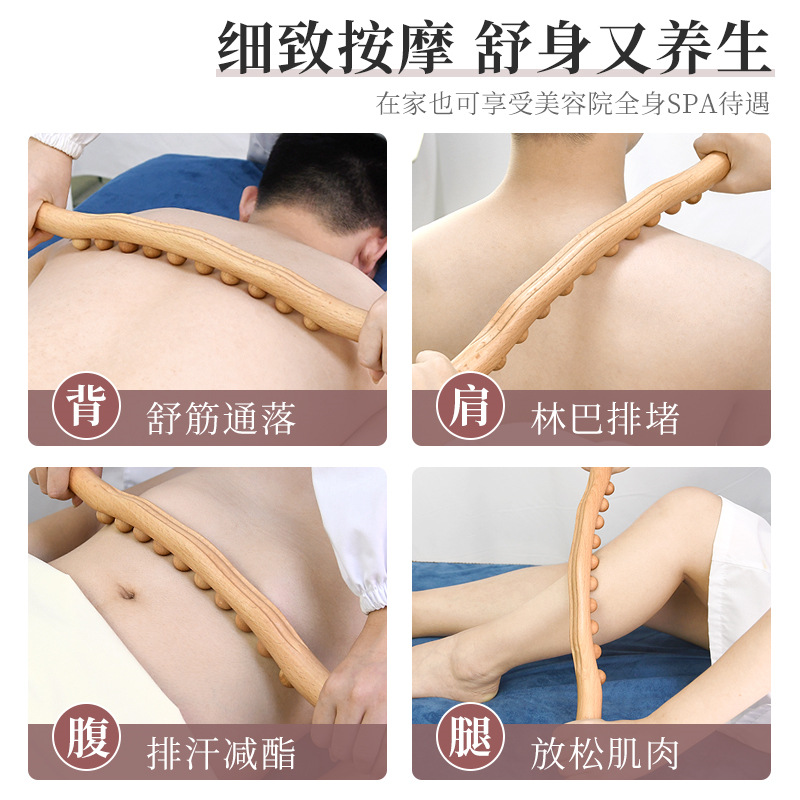 细致按摩 舒身又养生

在家也可享受美容院全身SPA待遇

背 舒筋通落

肩 林巴排堵

腹 排汗减酯

腿 放松肌肉