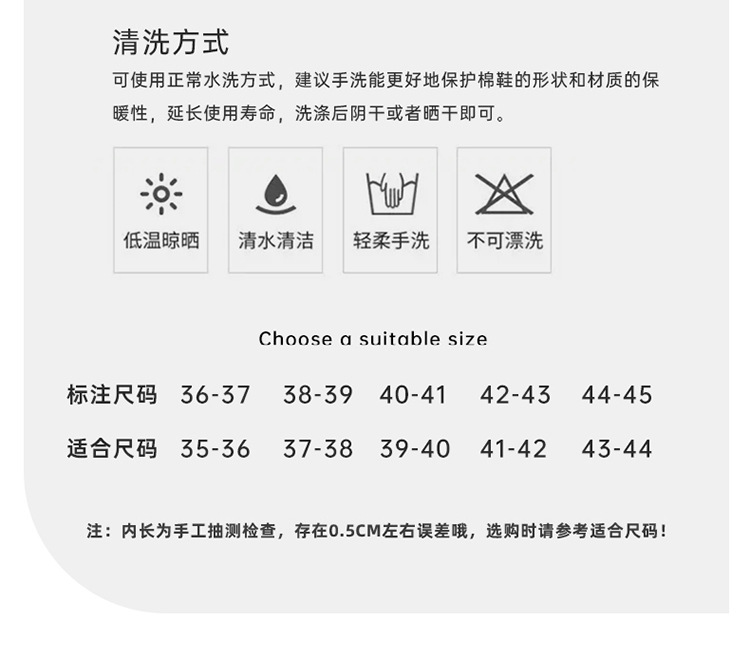 清洗方式

可使用正常水洗方式，建议手洗能更好地保护棉鞋的形状和材质的保暖性，延长使用寿命，洗涤后阴干或者晒干即可。

低温晾晒

清水清洁

轻柔手洗

不可漂洗

Choose a suitable size

| 标注尺码 | 36-37 | 38-39 | 40-41 | 42-43 | 44-45 |
|---|---|---|---|---|---|
| 适合尺码 | 35-36 | 37-38 | 39-40 | 41-42 | 43-44 |

注：内长为手工抽测检查，存在0.5CM左右误差哦，选购时请参考适合尺码！