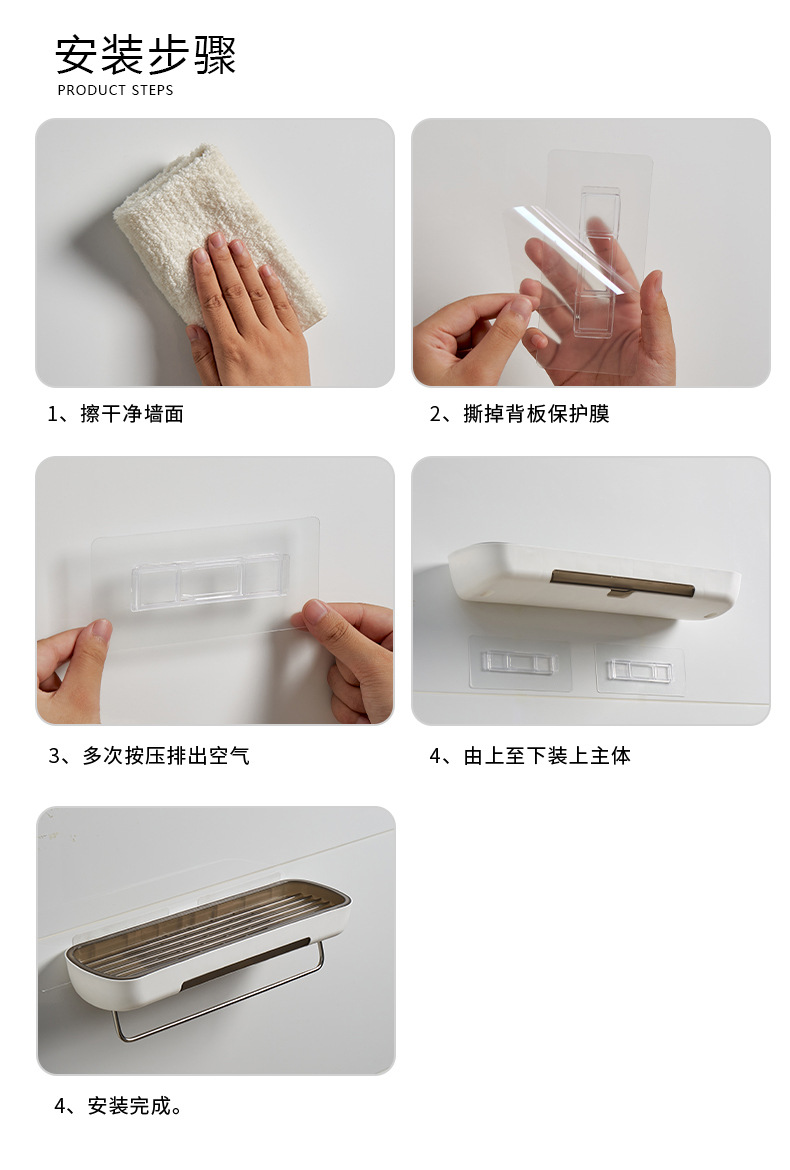 安装步骤
PRODUCT STEPS

1、擦干净墙面

2、撕掉背板保护膜

3、多次按压排出空气

4、由上至下装上主体

4、安装完成。