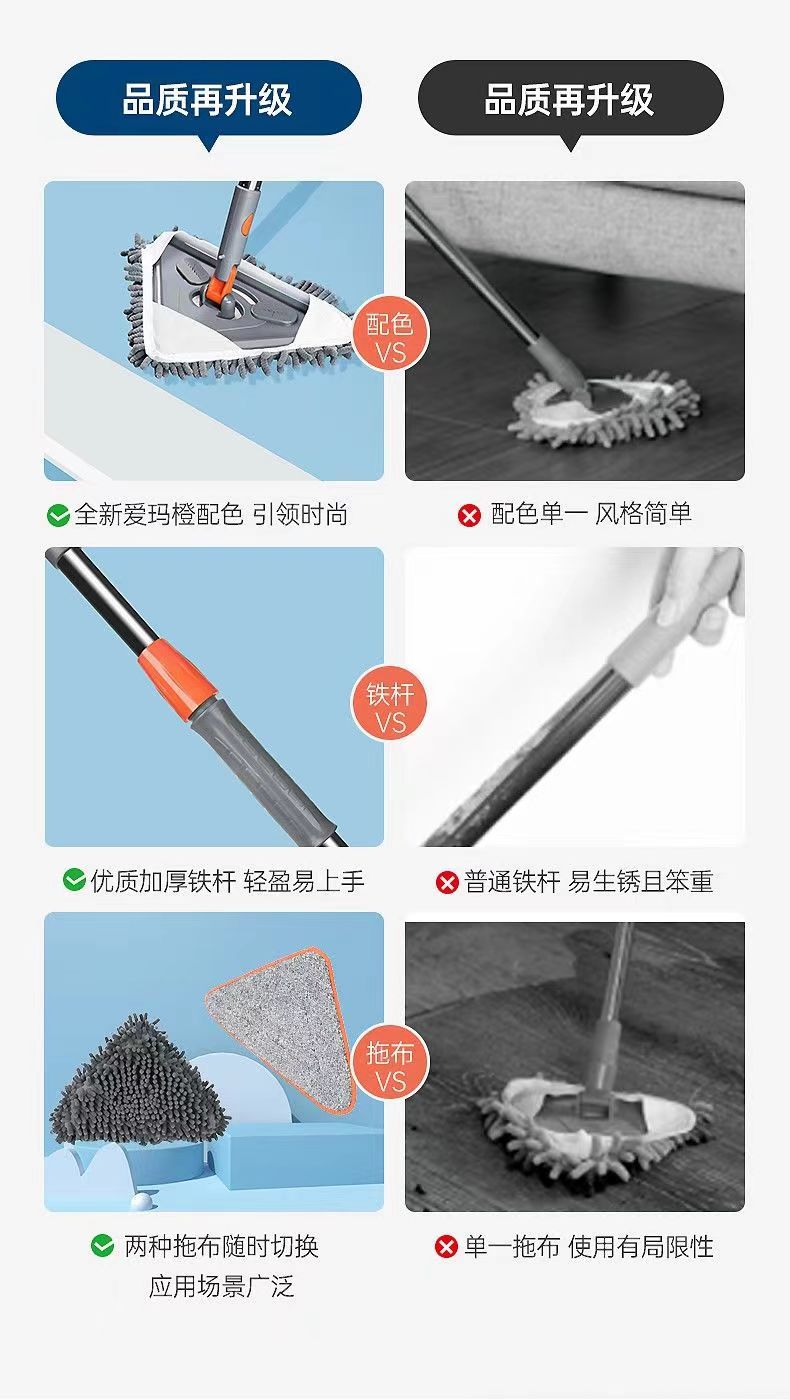 品质再升级

品质再升级

配色
VS

全新爱玛橙配色 引领时尚

配色单一 风格简单

铁杆
VS

优质加厚铁杆 轻盈易上手

普通铁杆 易生锈且笨重

拖布
VS

两种拖布随时切换
应用场景广泛

单一拖布 使用有局限性