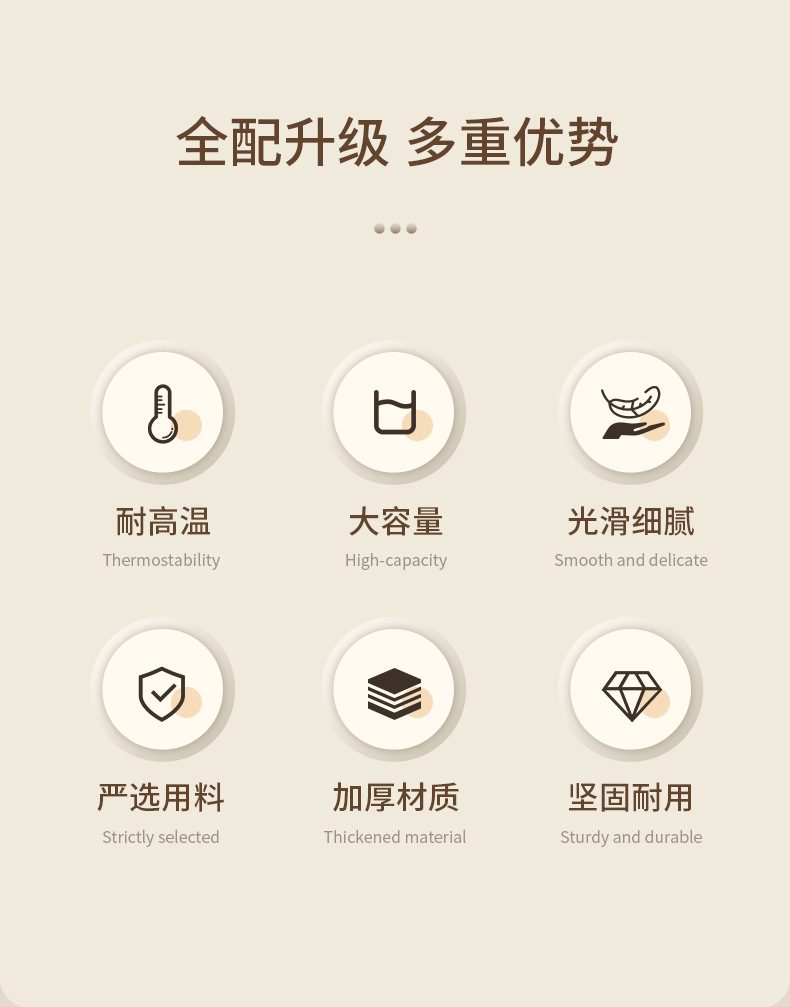 全配升级 多重优势

耐高温
Thermostability

大容量
High-capacity

光滑细腻
Smooth and delicate

严选用料
Strictly selected

加厚材质
Thickened material

坚固耐用
Sturdy and durable