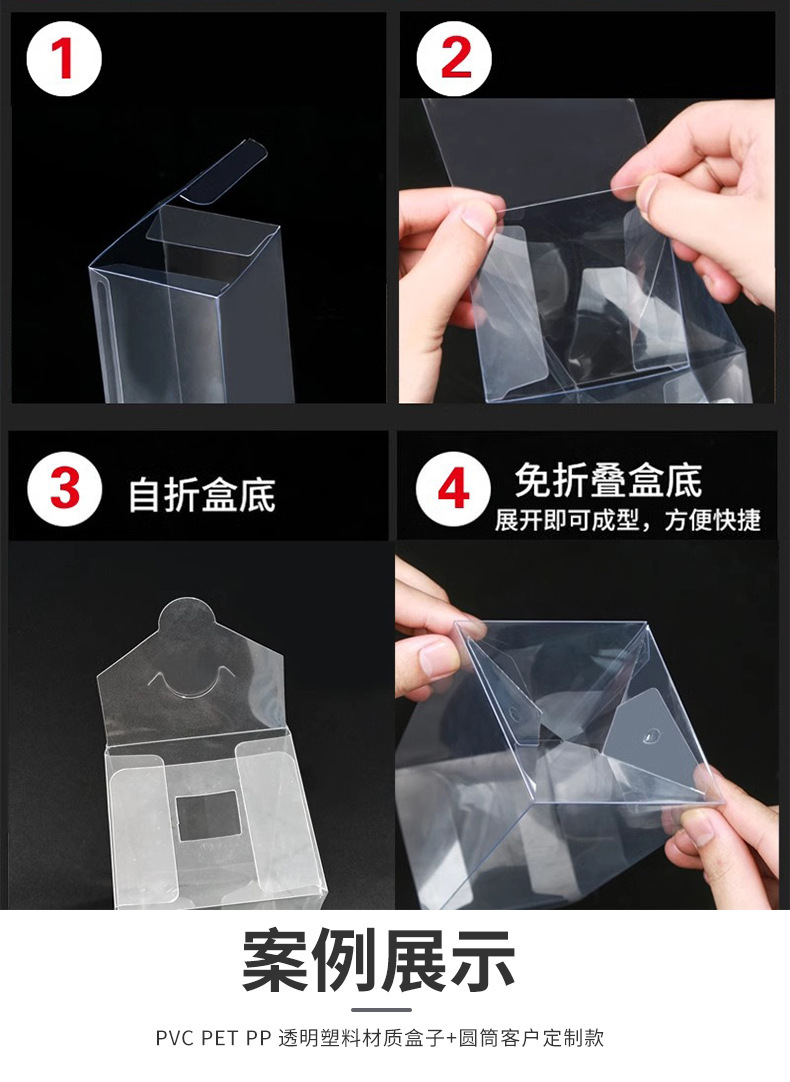 1

2

3 自折盒底

4 免折叠盒底
展开即可成型，方便快捷

案例展示

PVC PET PP 透明塑料材质盒子+圆筒客户定制款