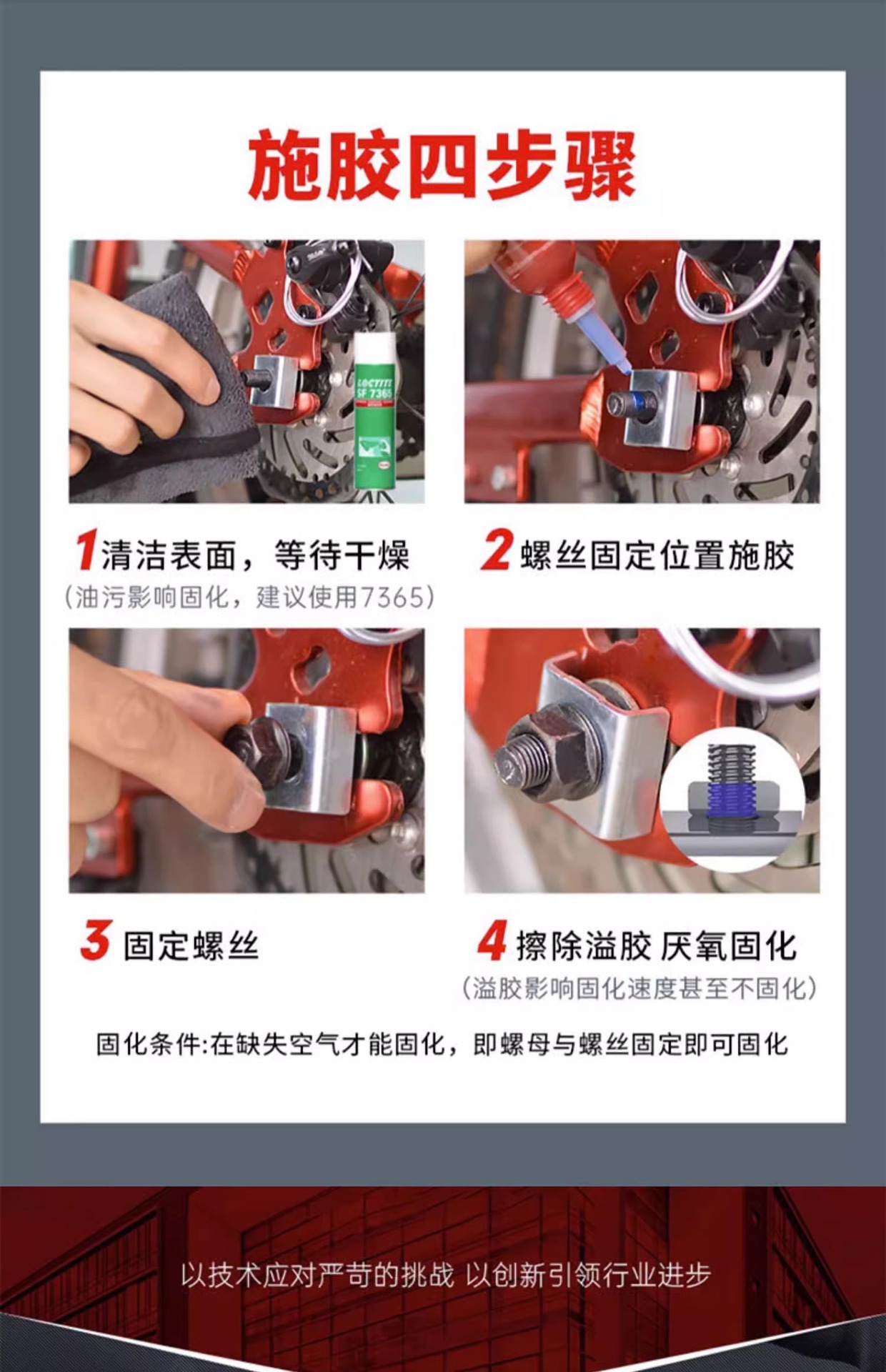 施胶四步骤

LOCTITE SF 7365

1 清洁表面，等待干燥
（油污影响固化，建议使用7365）

2 螺丝固定位置施胶

3 固定螺丝

4 擦除溢胶 厌氧固化
（溢胶影响固化速度甚至不固化）

固化条件:在缺失空气才能固化，即螺母与螺丝固定即可固化

以技术应对严苛的挑战 以创新引领行业进步