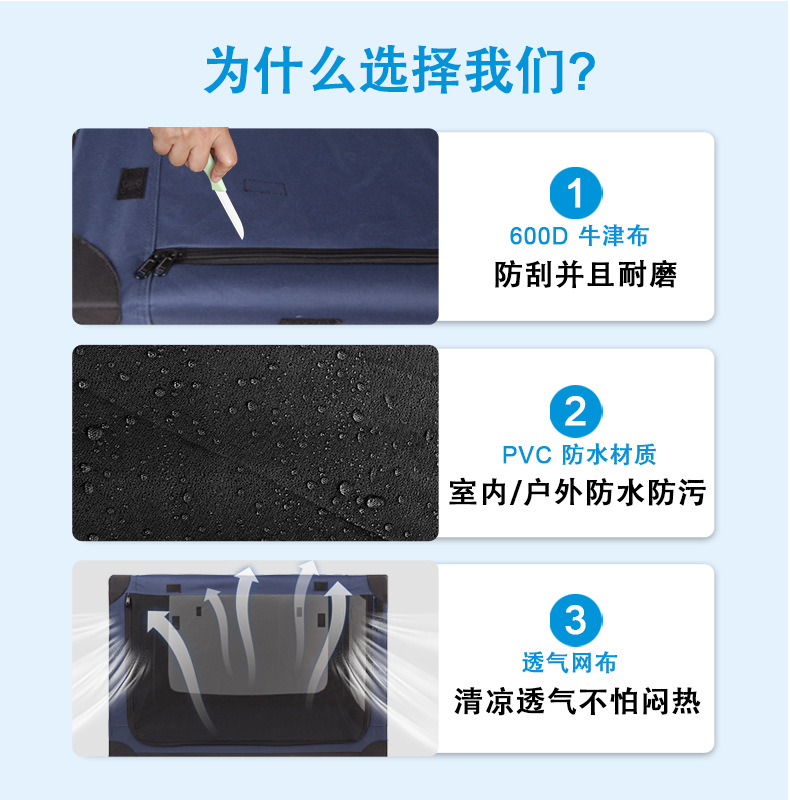 为什么选择我们?

1
600D 牛津布
防刮并且耐磨

2
PVC 防水材质
室内/户外防水防污

3
透气网布
清凉透气不怕闷热