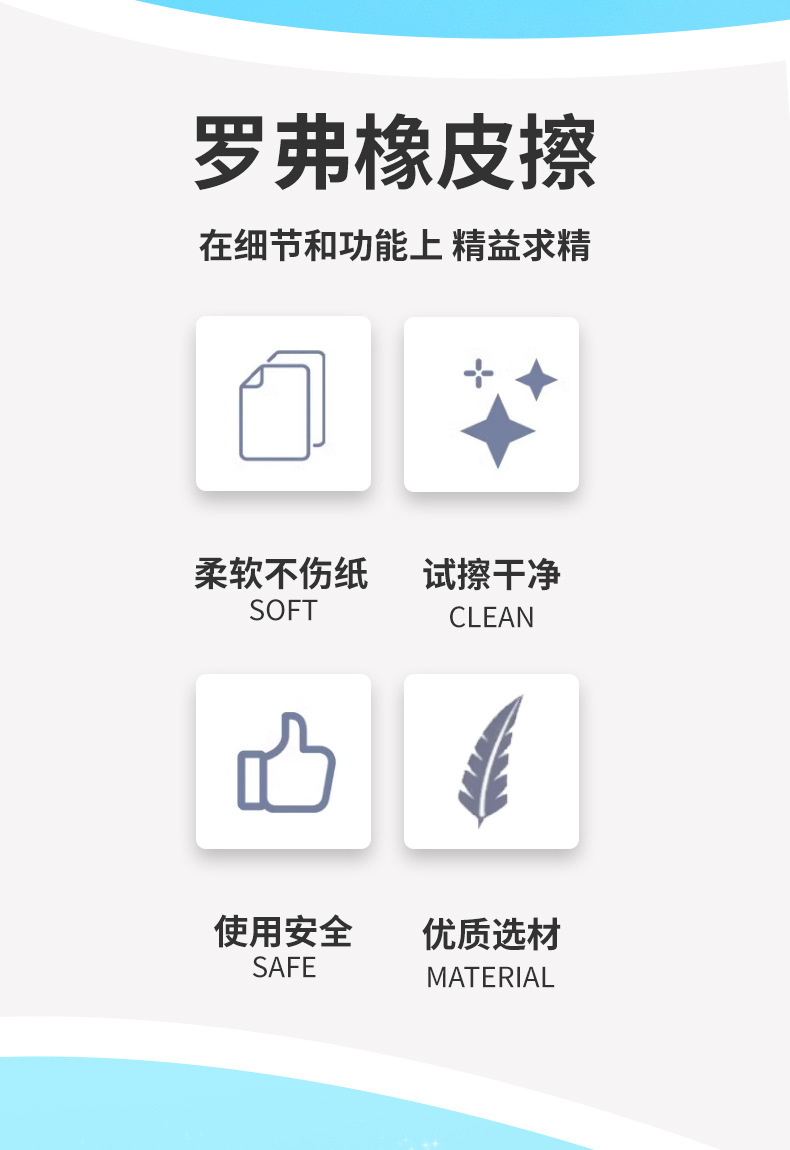 罗弗橡皮擦

在细节和功能上 精益求精

柔软不伤纸
SOFT

试擦干净
CLEAN

使用安全
SAFE

优质选材
MATERIAL