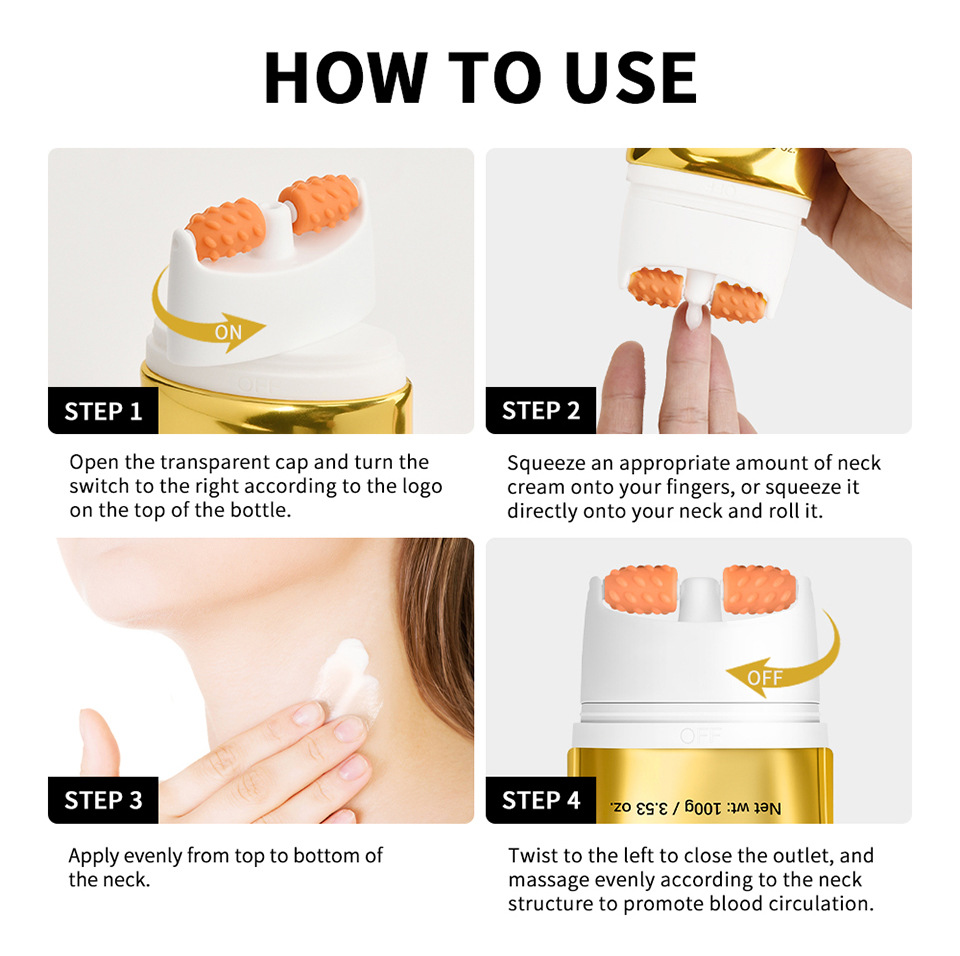 HOW TO USE

ON

OFF

STEP 1

Open the transparent cap and turn the switch to the right according to the logo on the top of the bottle.

STEP 2

Squeeze an appropriate amount of neck cream onto your fingers, or squeeze it directly onto your neck and roll it.

STEP 3

Apply evenly from top to bottom of the neck.

OFF

OFF

Net wt: 100g / 3.53 oz.

STEP 4

Twist to the left to close the outlet, and massage evenly according to the neck structure to promote blood circulation.