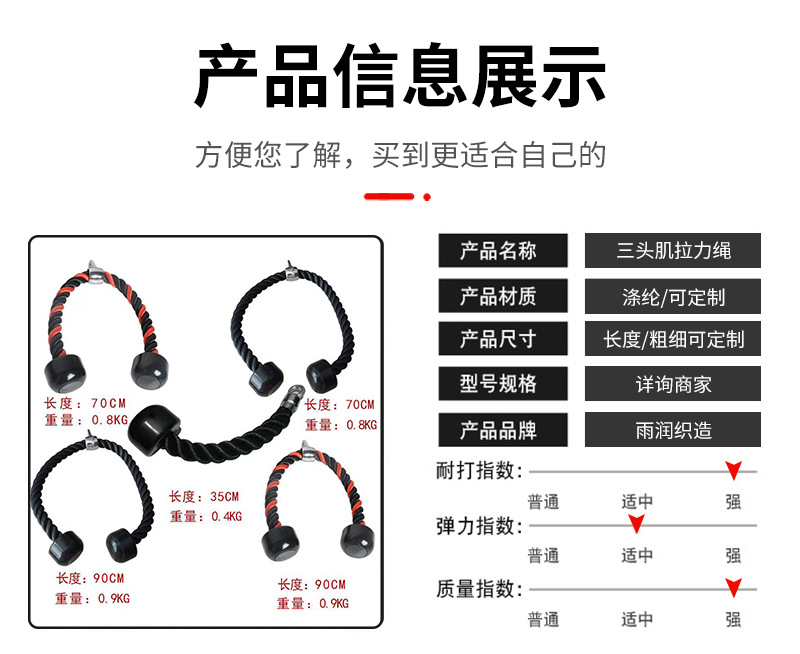 产品信息展示

方便您了解，买到更适合自己的

长度：70CM
重量：0.8KG

长度：70CM
重量：0.8KG

长度：35CM
重量：0.4KG

长度：90CM
重量：0.9KG

长度：90CM
重量：0.9KG

| 产品名称 | 三头肌拉力绳 |
|---|---|
| 产品材质 | 涤纶/可定制 |
| 产品尺寸 | 长度/粗细可定制 |
| 型号规格 | 详询商家 |
| 产品品牌 | 雨润织造 |

耐打指数：
普通 适中 强

弹力指数：
普通 适中 强

质量指数：
普通 适中 强