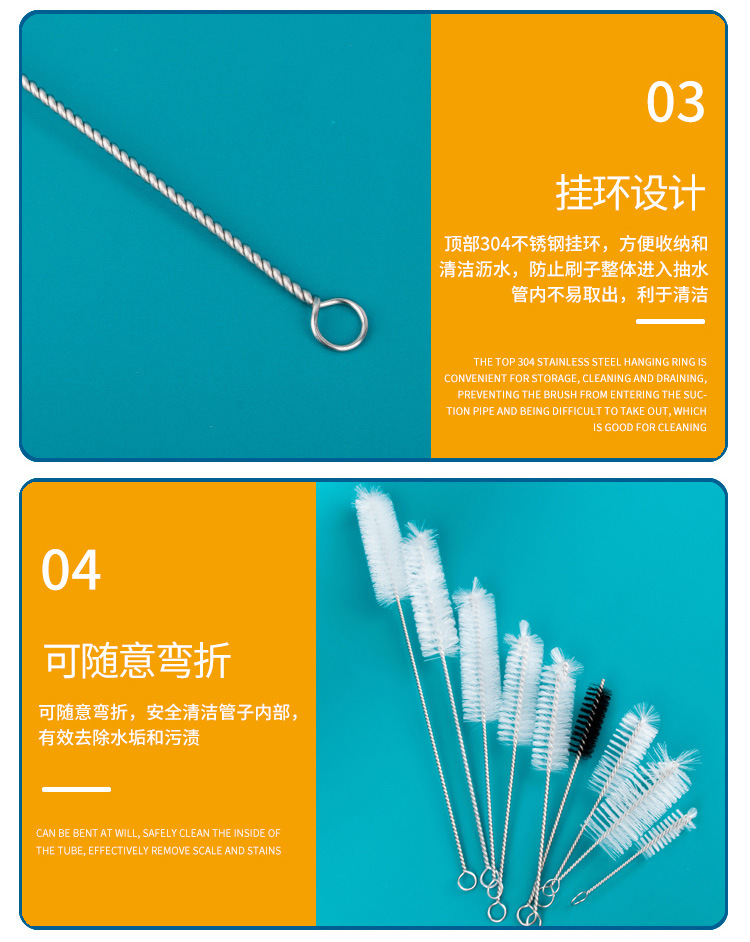 03

挂环设计

顶部304不锈钢挂环，方便收纳和清洁沥水，防止刷子整体进入抽水管内不易取出，利于清洁

THE TOP 304 STAINLESS STEEL HANGING RING IS CONVENIENT FOR STORAGE, CLEANING AND DRAINING, PREVENTING THE BRUSH FROM ENTERING THE SUCTION PIPE AND BEING DIFFICULT TO TAKE OUT, WHICH IS GOOD FOR CLEANING

04

可随意弯折

可随意弯折，安全清洁管子内部，有效去除水垢和污渍

CAN BE BENT AT WILL, SAFELY CLEAN THE INSIDE OF THE TUBE, EFFECTIVELY REMOVE SCALE AND STAINS