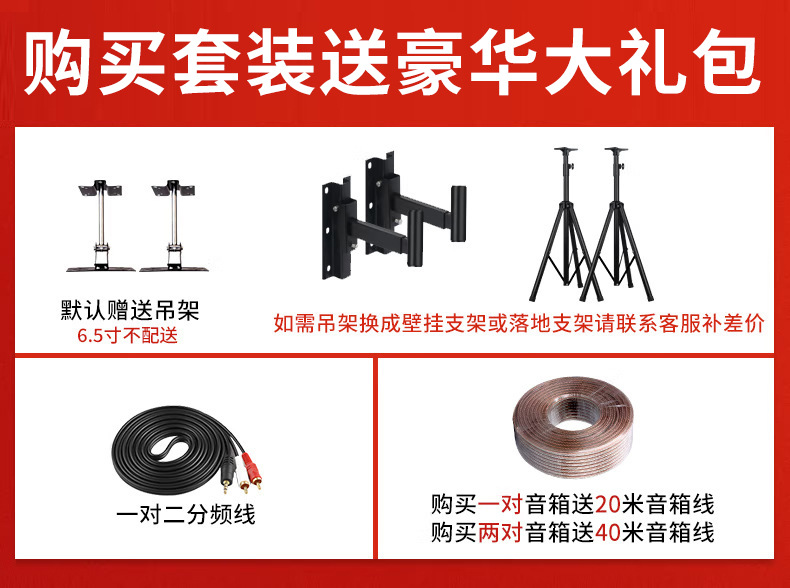 购买套装送豪华大礼包

默认赠送吊架
6.5寸不配送

如需吊架换成壁挂支架或落地支架请联系客服补差价

一对二分频线

购买一对音箱送20米音箱线
购买两对音箱送40米音箱线