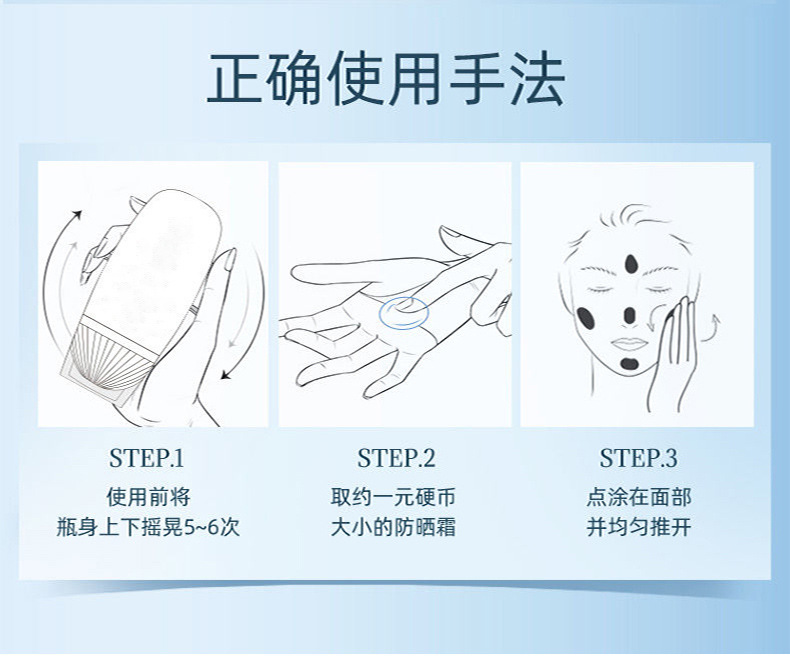 正确使用手法

STEP.1
使用前将
瓶身上下摇晃5~6次

STEP.2
取约一元硬币
大小的防晒霜

STEP.3
点涂在面部
并均匀推开