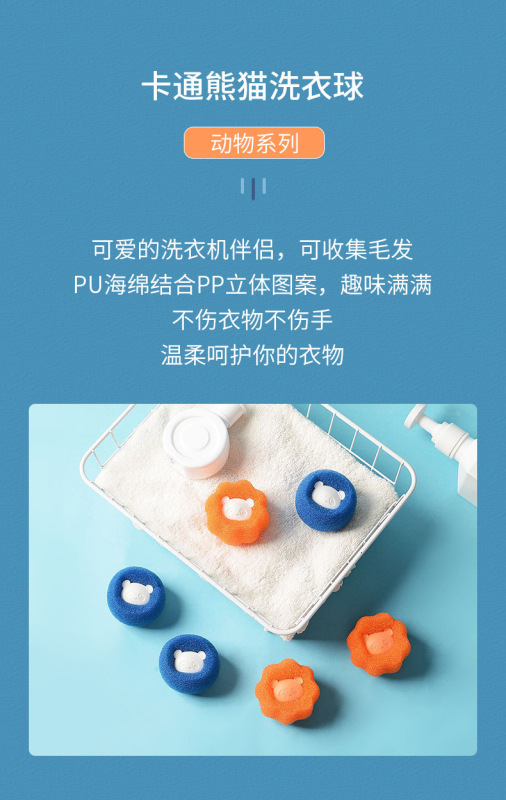 卡通熊猫洗衣球

动物系列

可爱的洗衣机伴侣，可收集毛发
PU海绵结合PP立体图案，趣味满满
不伤衣物不伤手
温柔呵护你的衣物