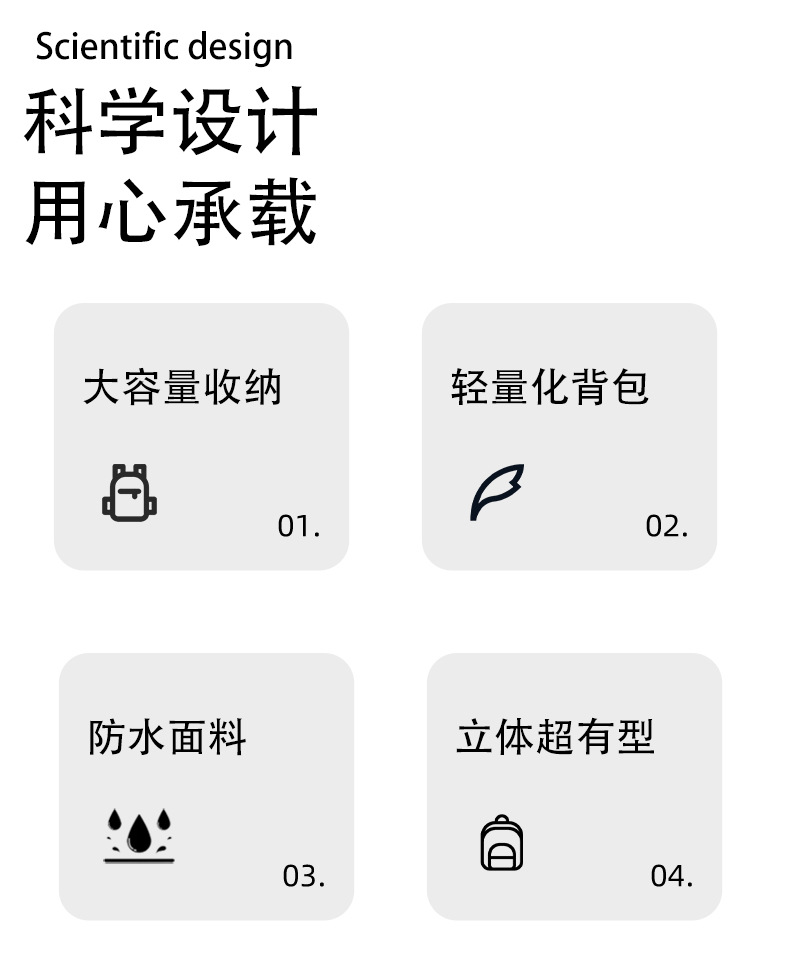 Scientific design
科学设计
用心承载

大容量收纳
01.

轻量化背包
02.

防水面料
03.

立体超有型
04.